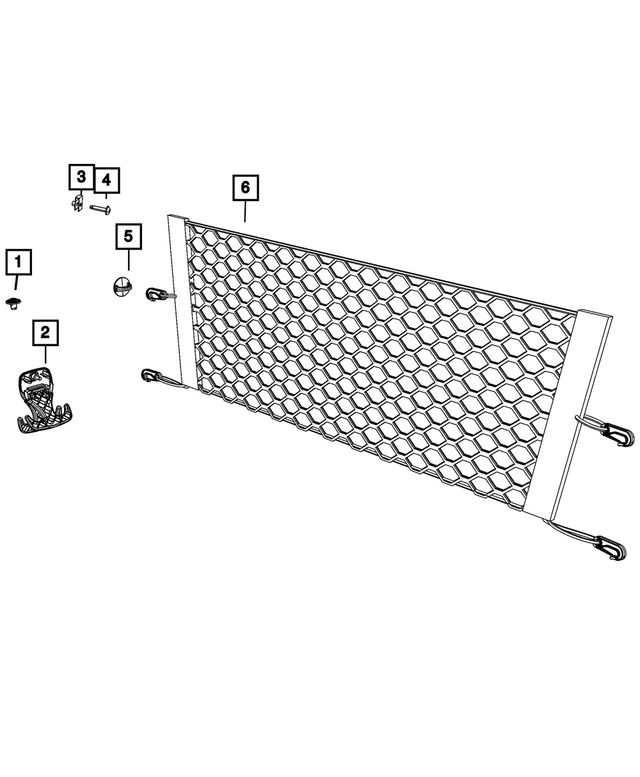 3
4
6
5
1
2