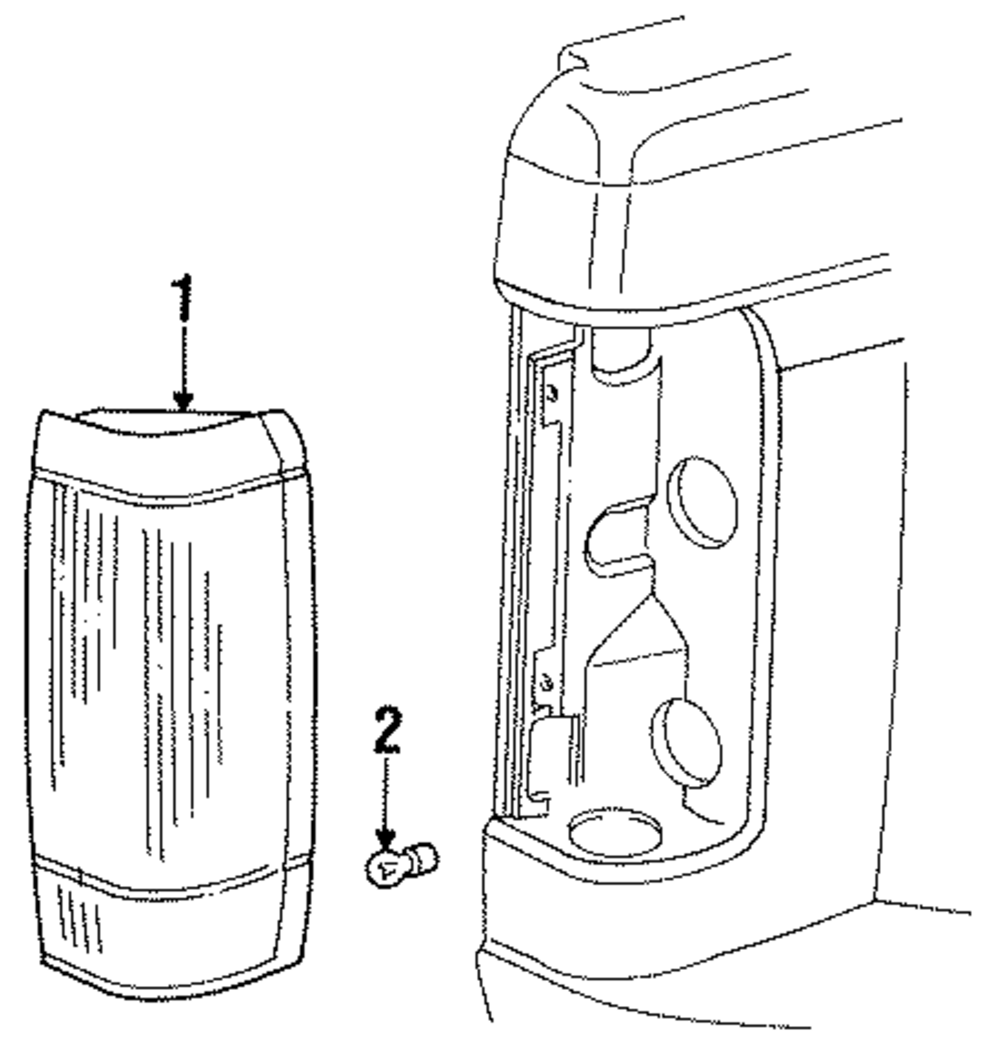 1

2