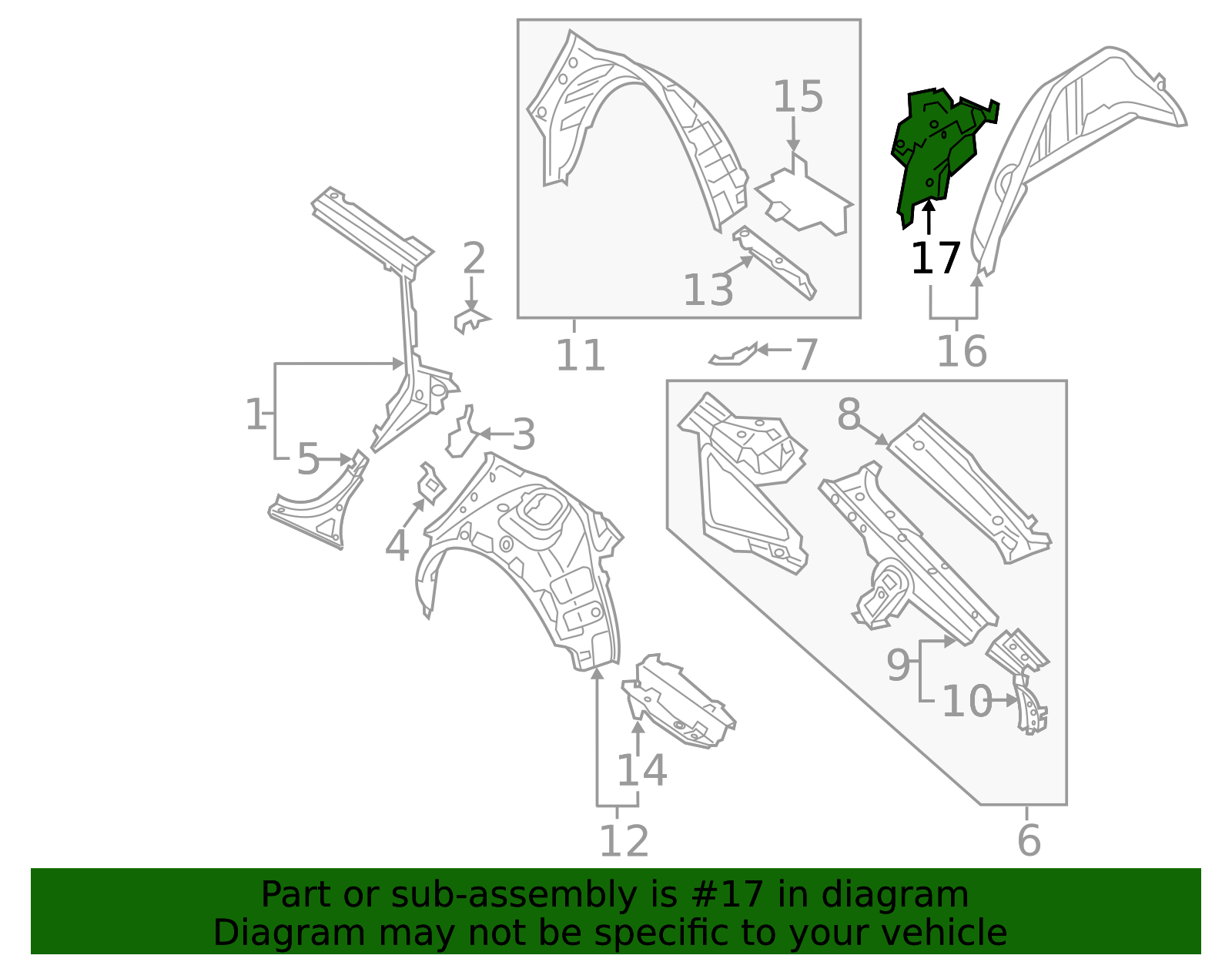 15
17
2
13
11
7
16
1
8
3
5
4
9
10
14
12
6

Part or sub-assembly is #17 in diagram
Diagram may not be specific to your vehicle