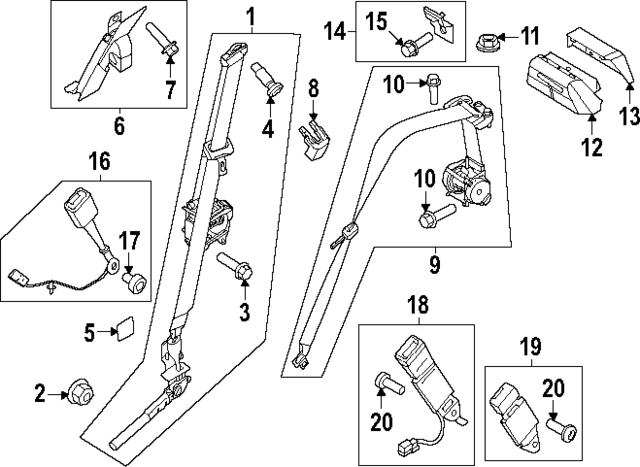 1
14
15
11
7
6
4
8
10
13
12
16
10
17
9
3
5
18
19
2
20
20