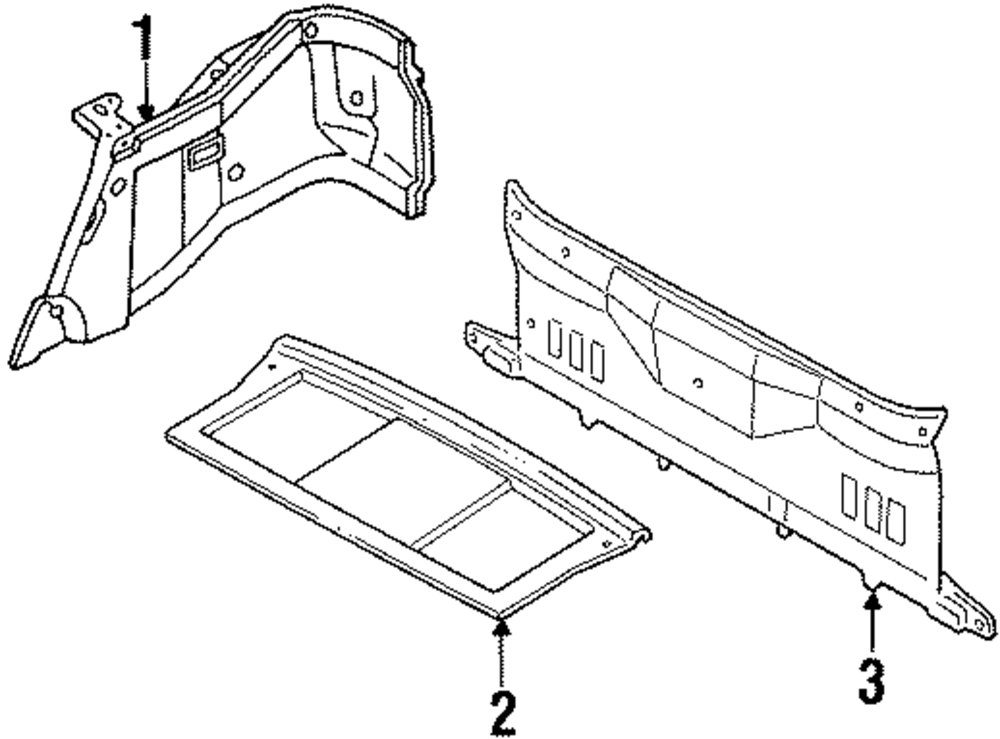 1
2
3