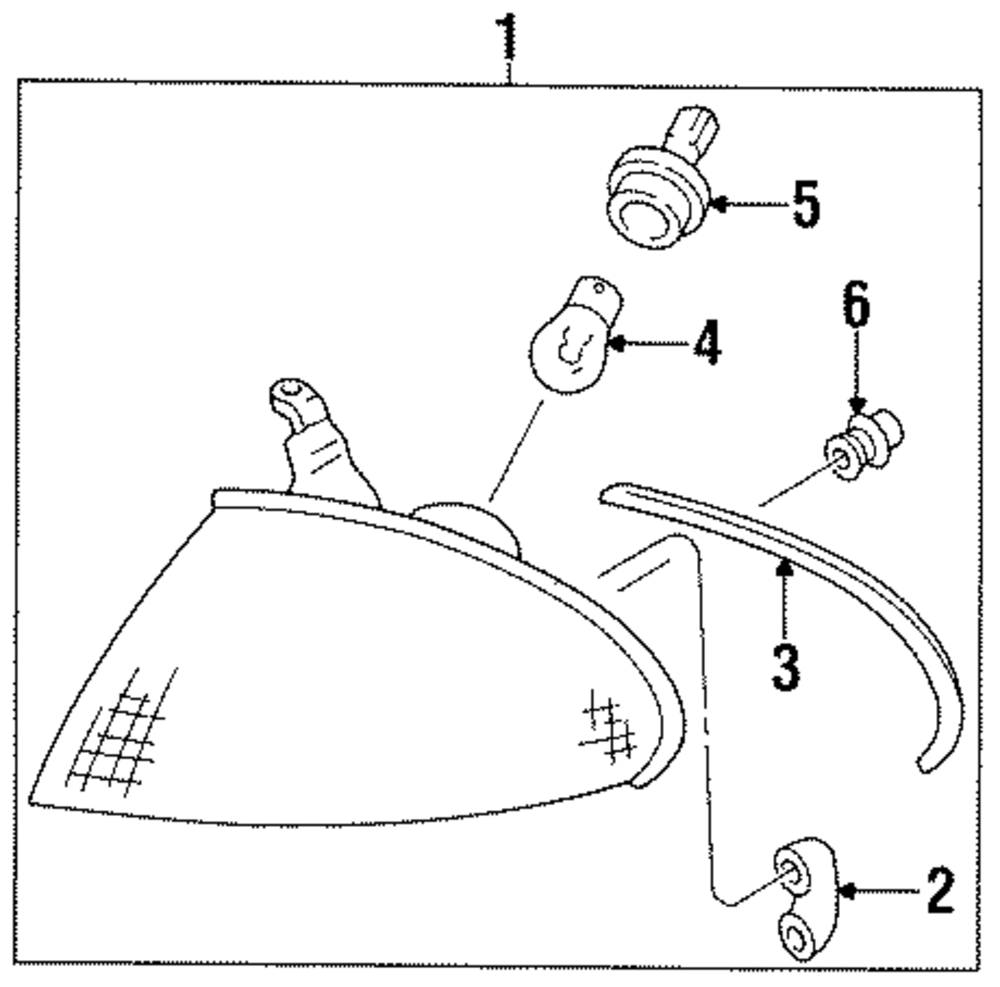 1
5
6
4
3
2