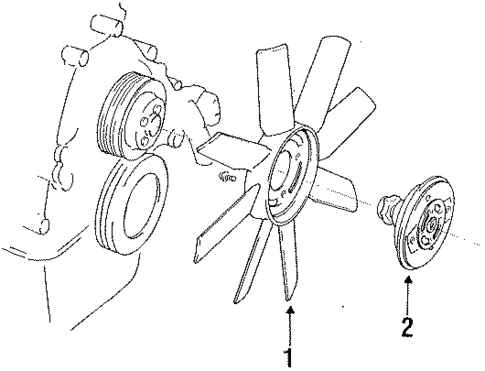 1
2