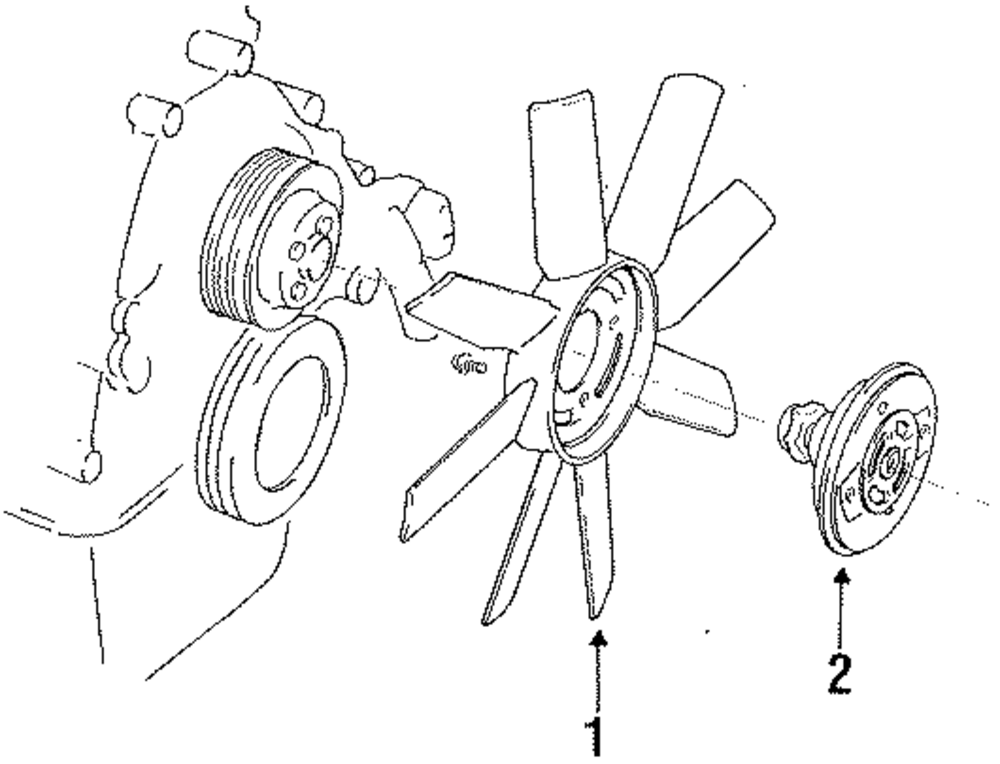 1
2