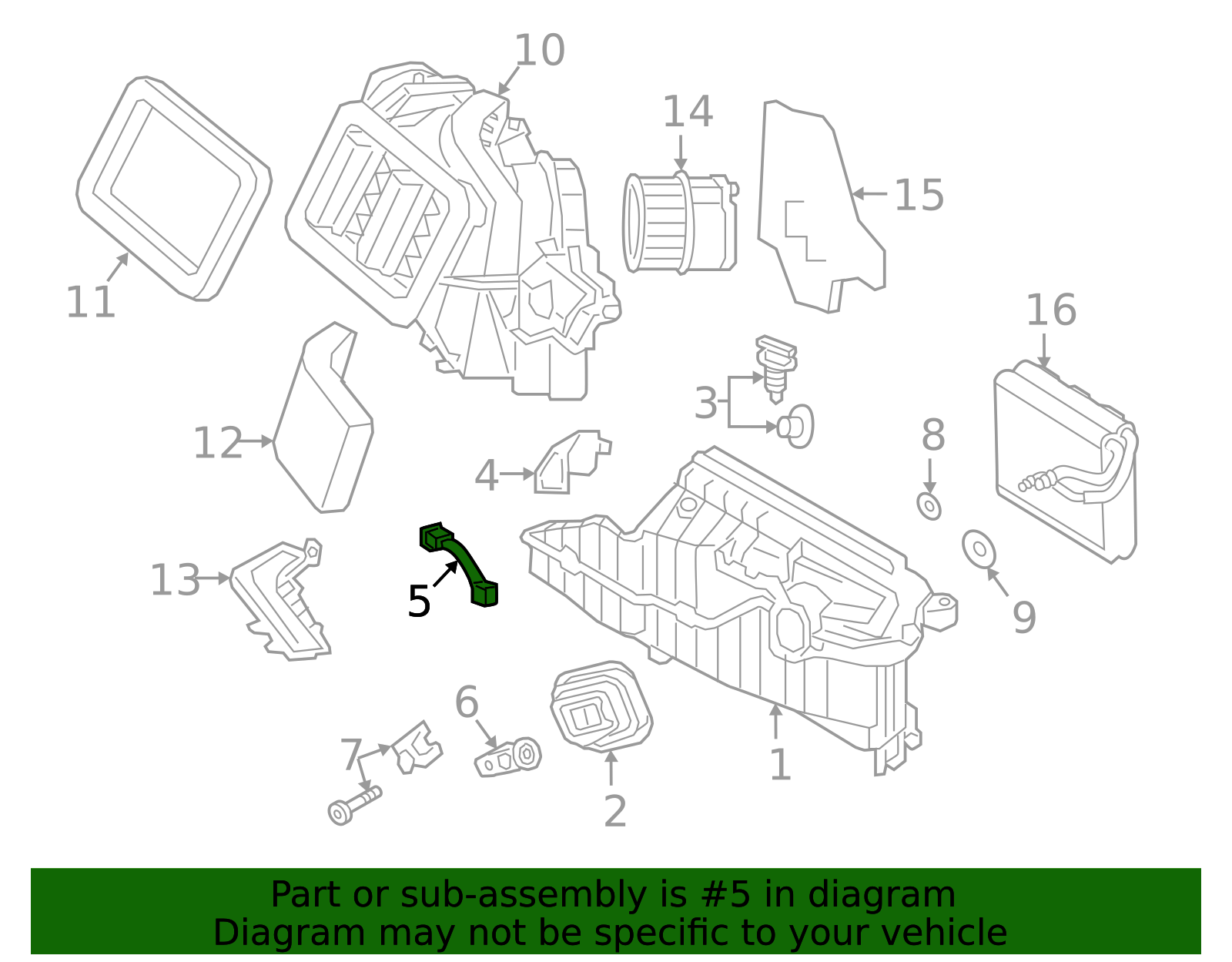 10
14
15
11
16
3
12
8
4
13
5
9
6
7
1
2

Part or sub-assembly is #5 in diagram
Diagram may not be specific to your vehicle