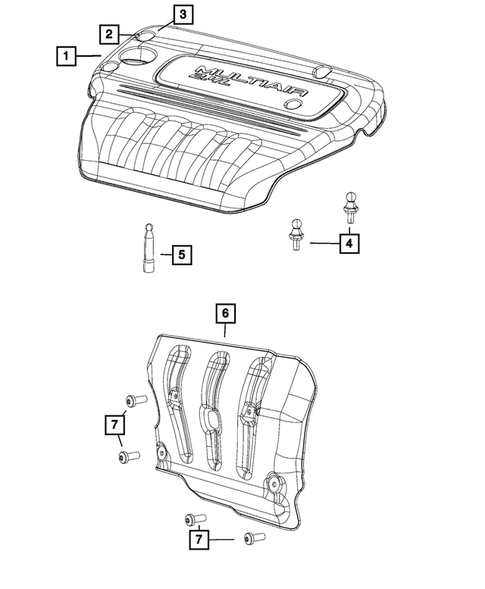 3
2
1
MULTIAIR
2.4L
5
4
6
7
7