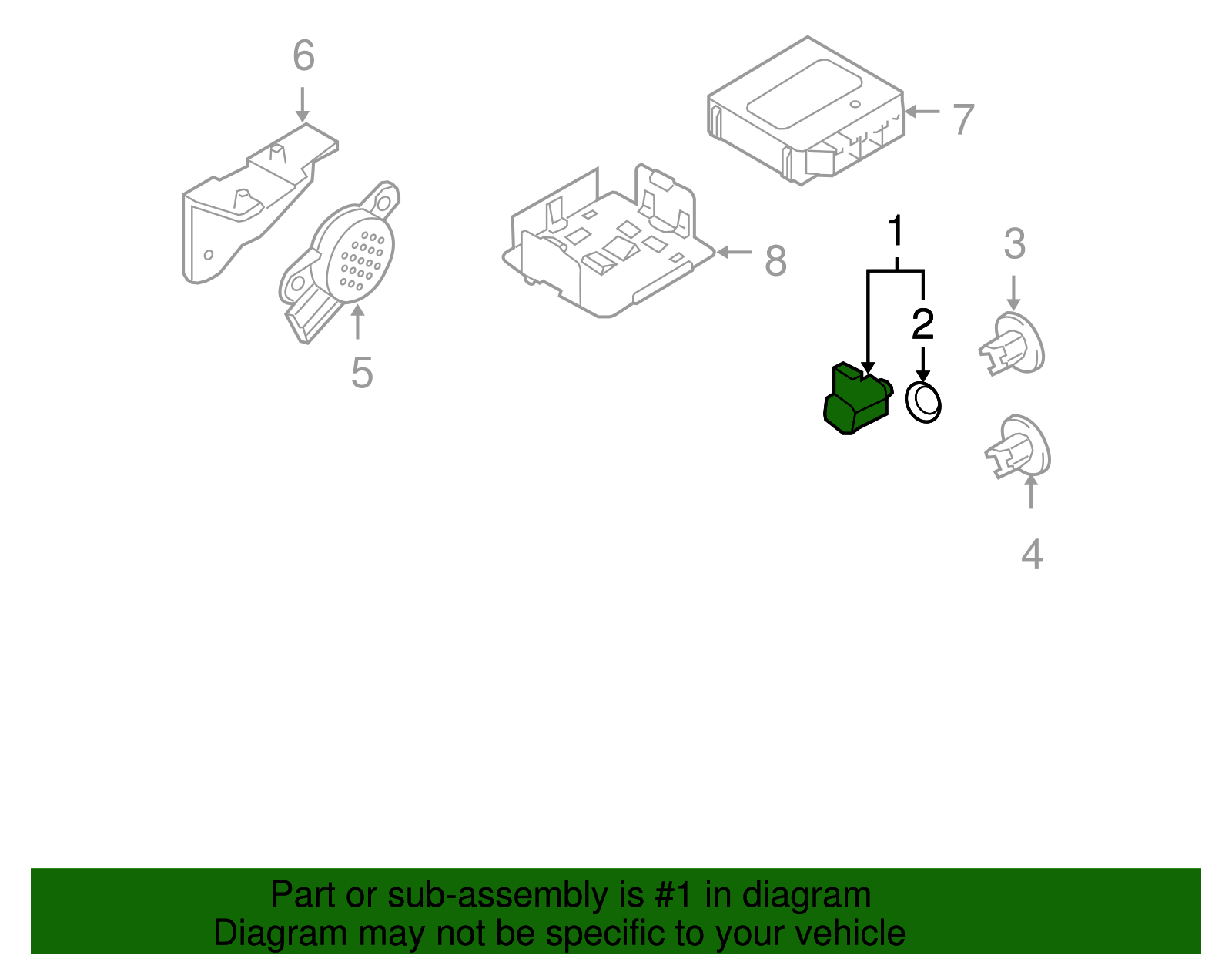 6

7

8

1

2

3

5

4

Part or sub-assembly is #1 in diagram
Diagram may not be specific to your vehicle