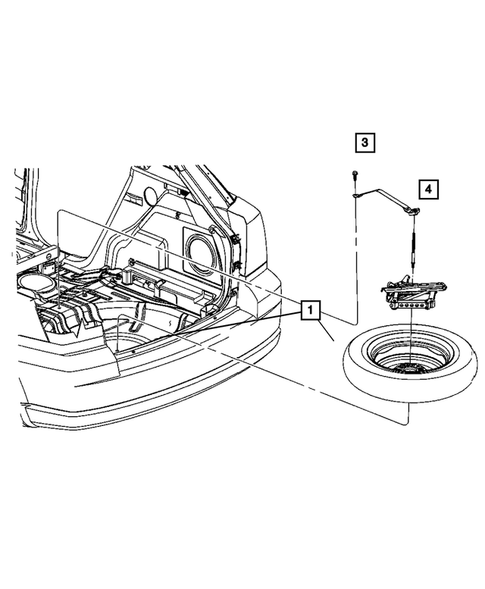 3

4

1