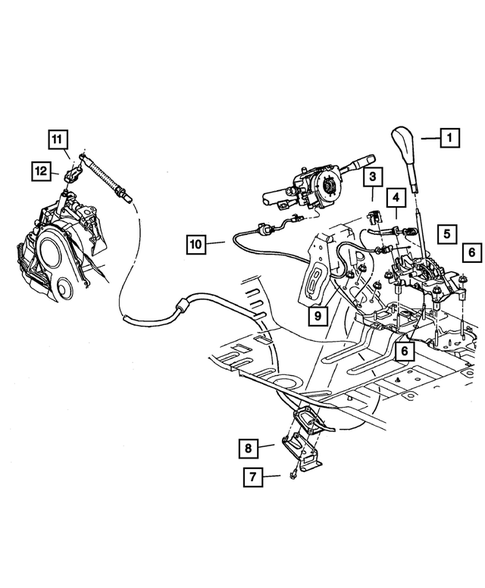 11
12
1
3
4
5
6
10
9
6
8
7