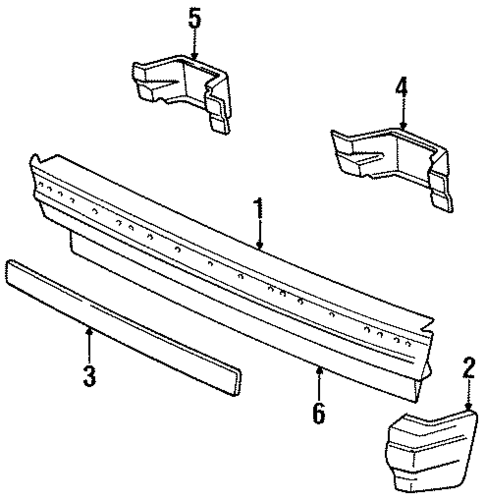 5
4
1
3
6
2