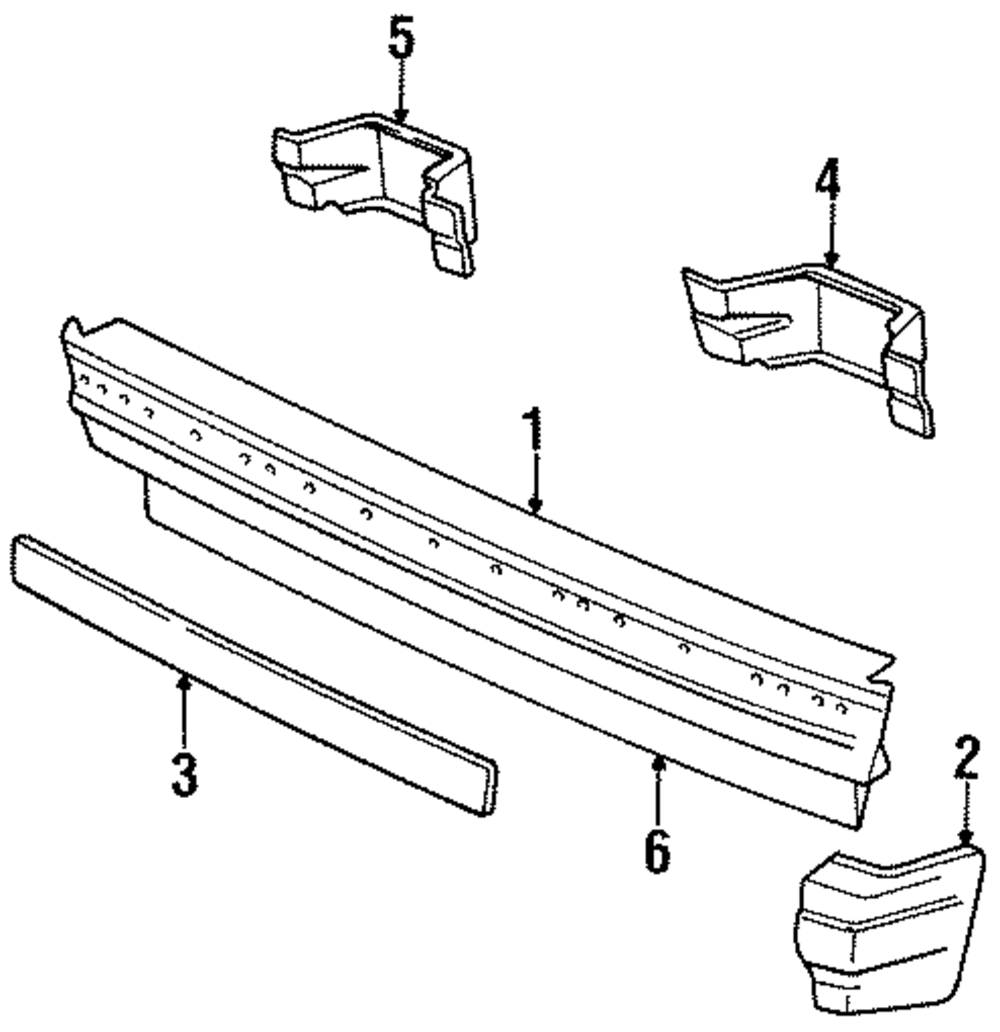 5
4
1
3
6
2