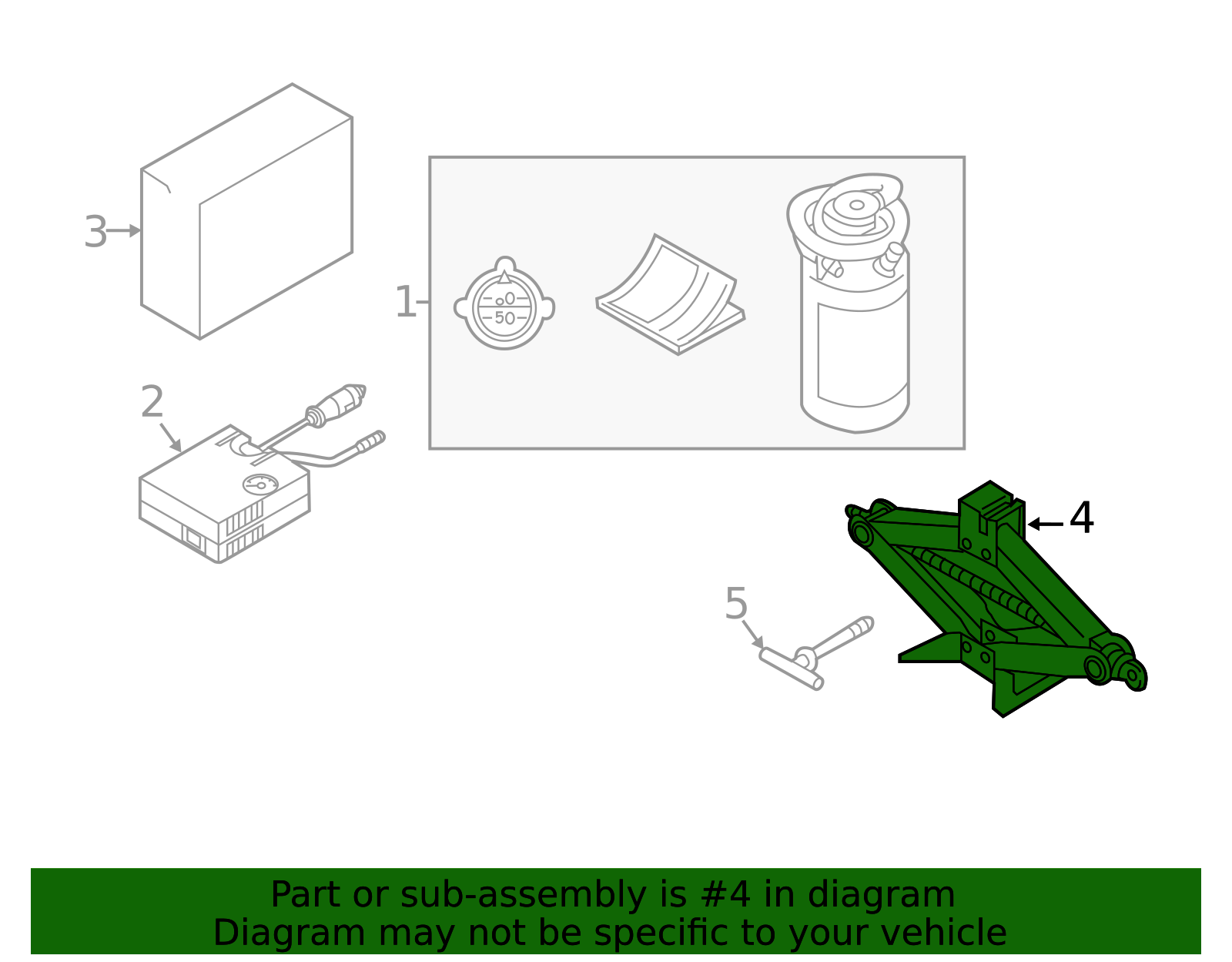 3

1

0

50

2

4

5

Part or sub-assembly is #4 in diagram
Diagram may not be specific to your vehicle