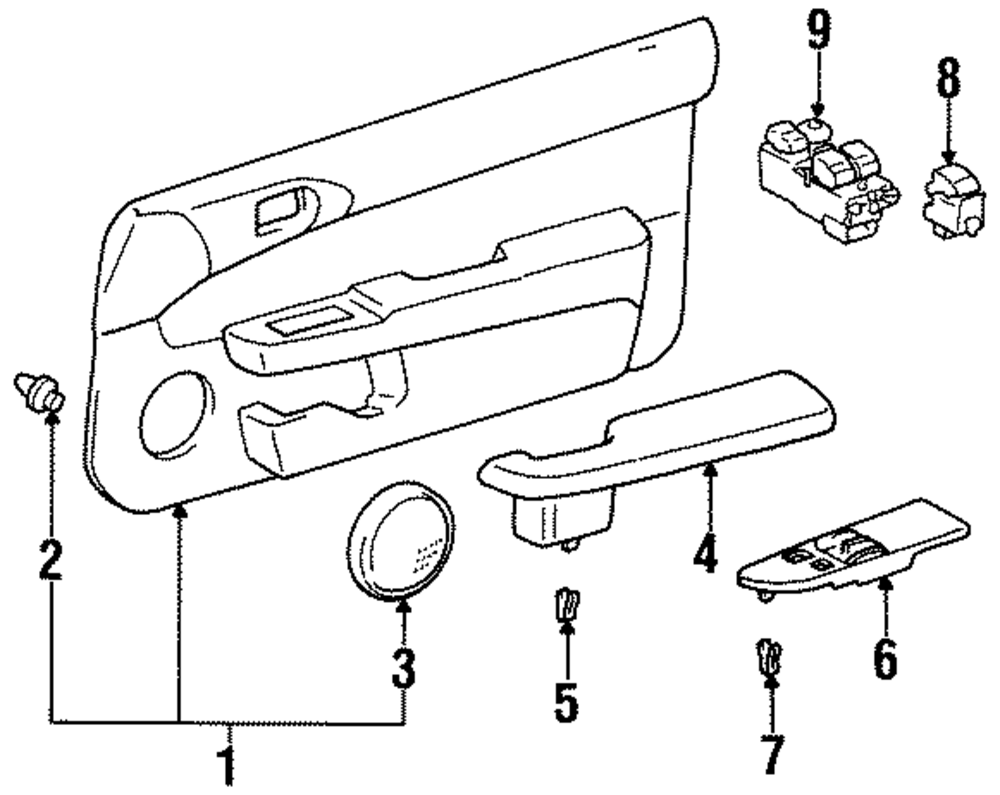 9
8
2
3
4
5
6
7
1