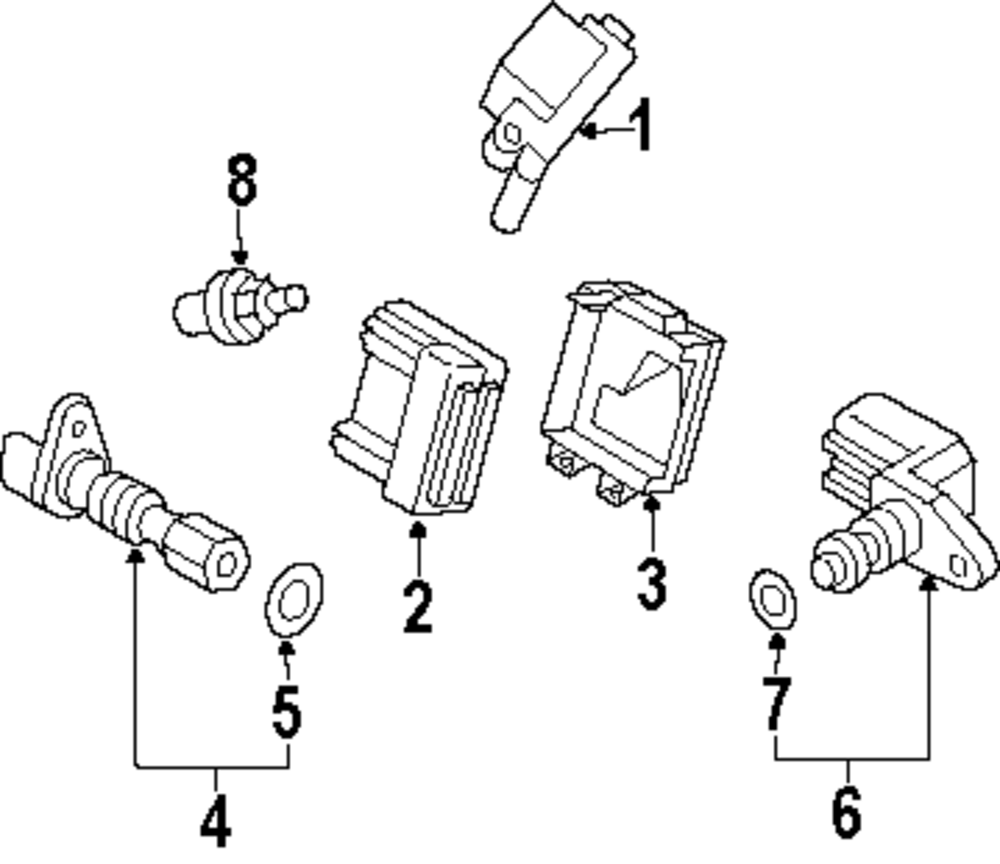 1
8
2
3
5
7
4
6