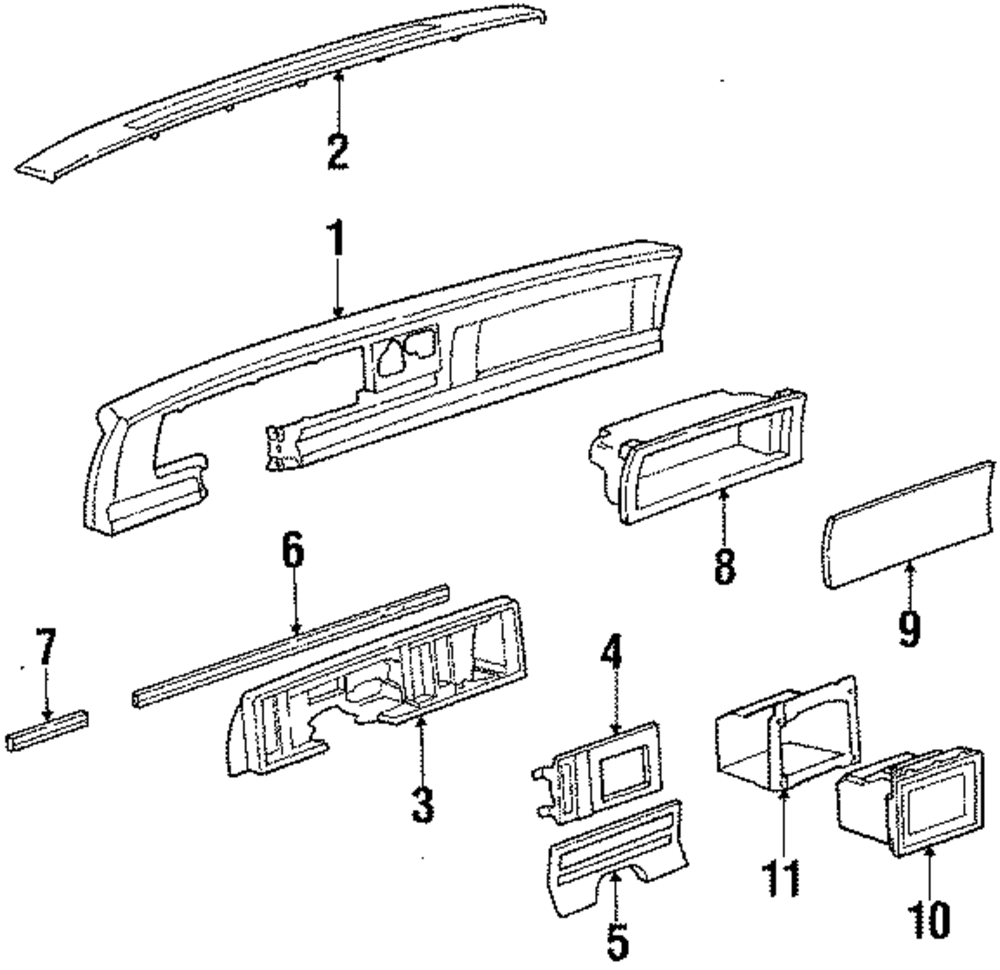 2
1
8
9
6
7
3
4
11
10
5