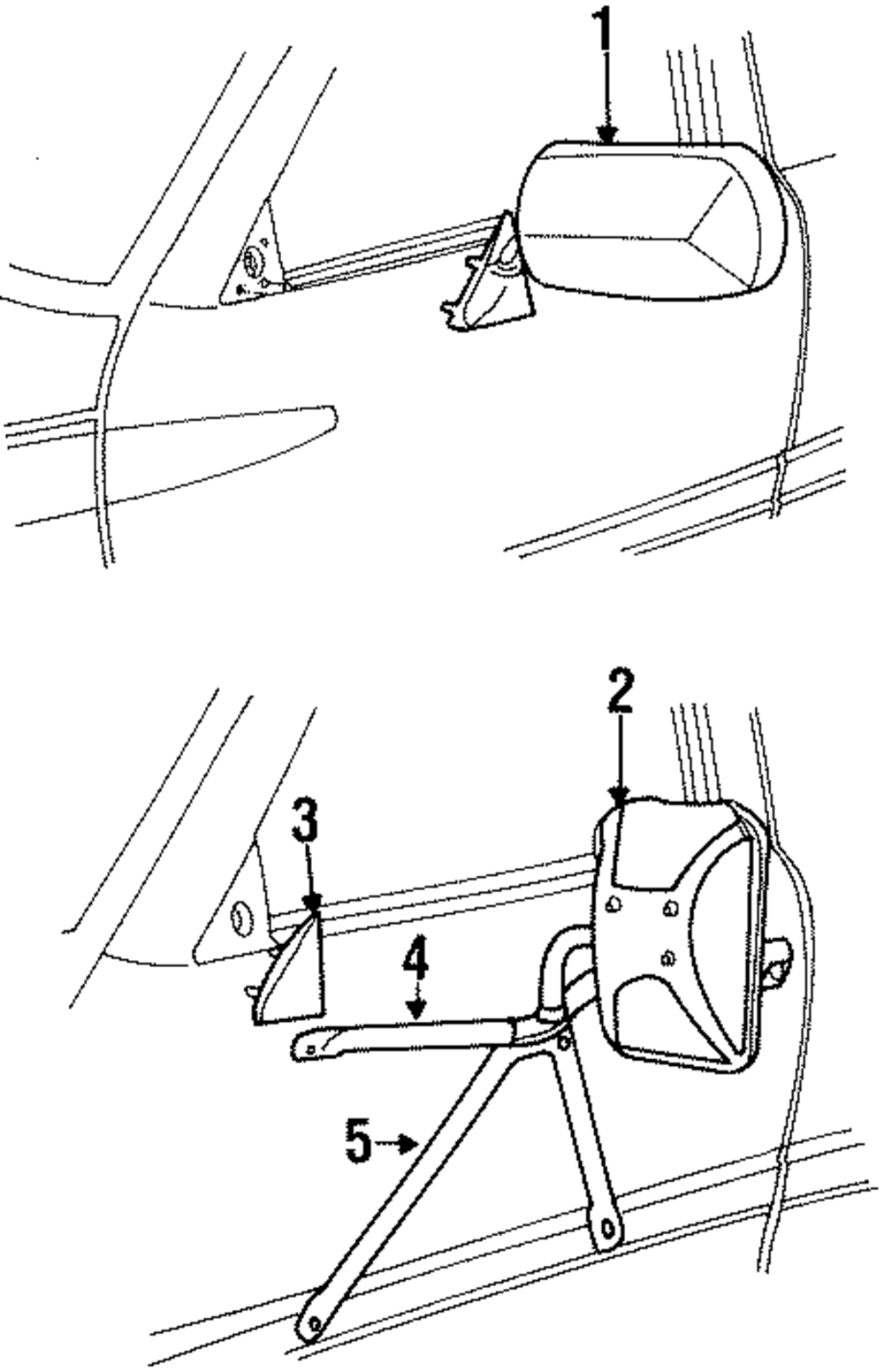 1

2

3

4

5