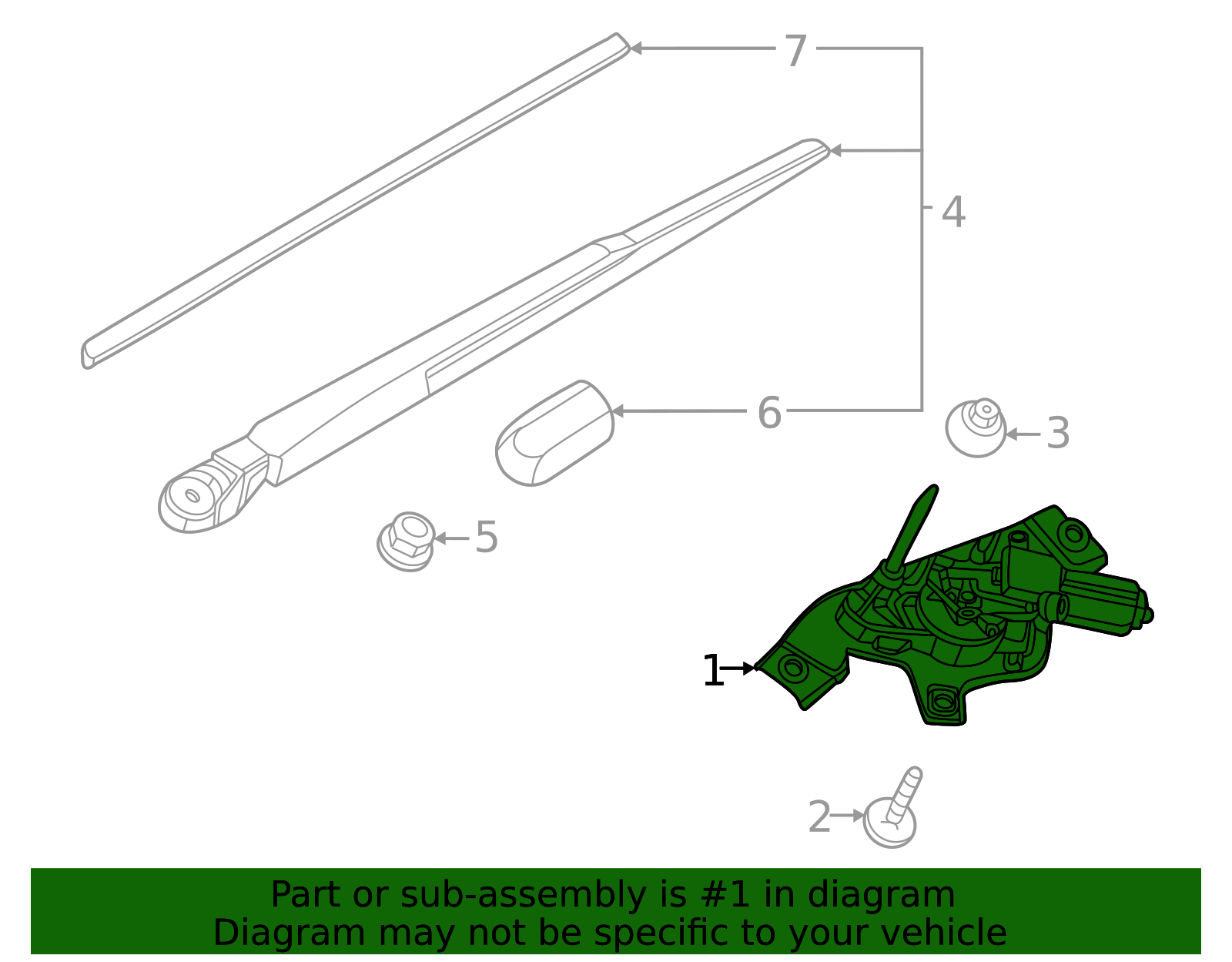 7
4
6
3
5
1
2
Part or sub-assembly is #1 in diagram
Diagram may not be specific to your vehicle