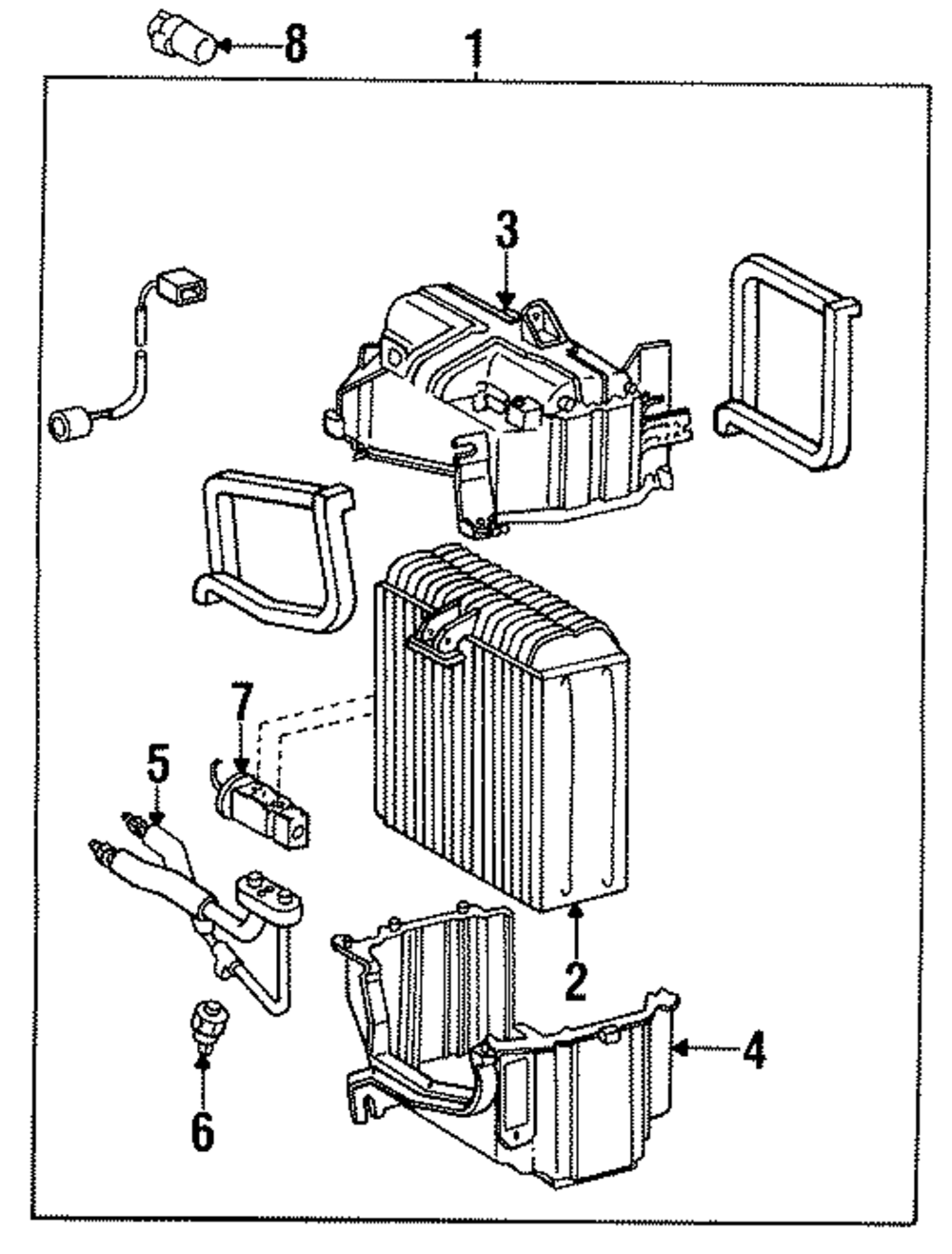 8
1
3
7
5
2
4
6