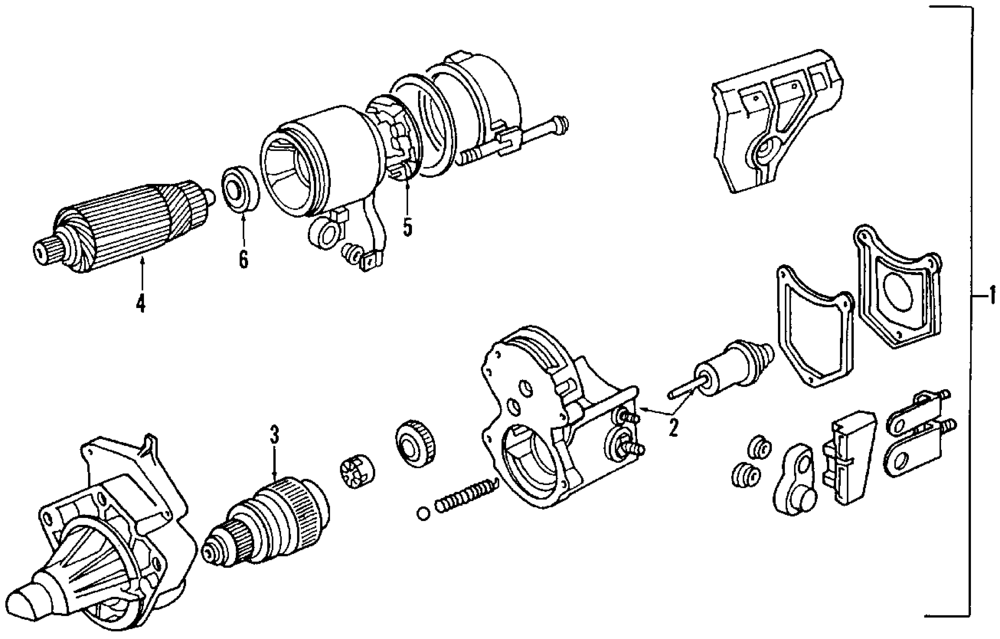 4
6
5
1
2
3