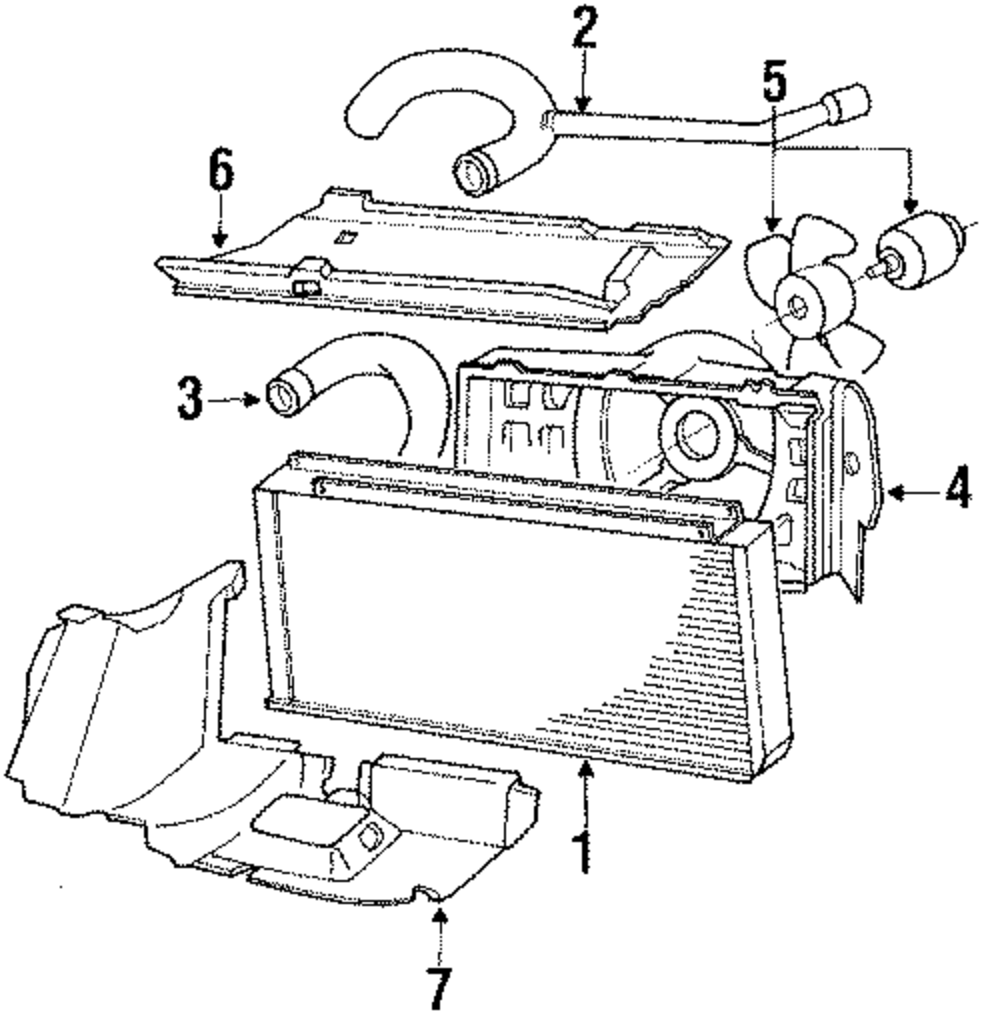 2
5
6
3
4
1
7