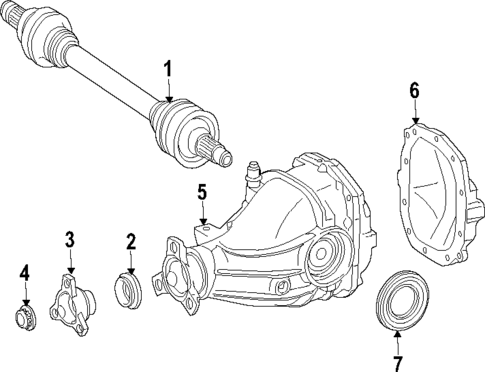 1
6
5
3
2
4
7