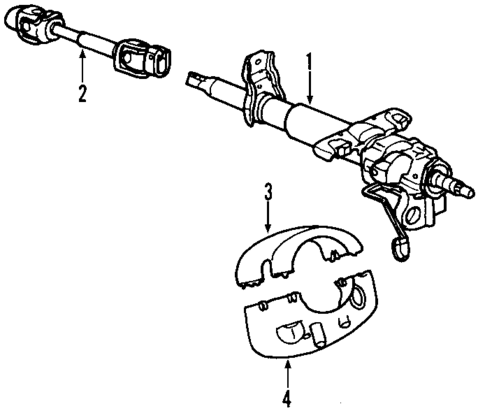 2

1

3

4