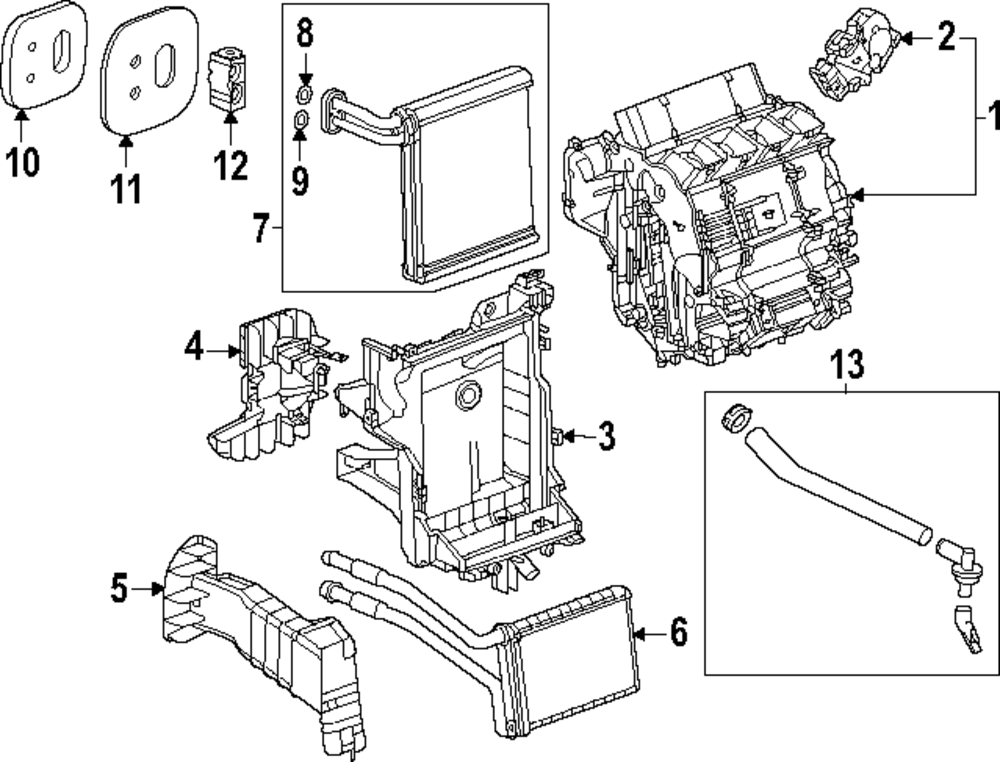 10
11
12
8
9
7
2
1
4
3
13
5
6