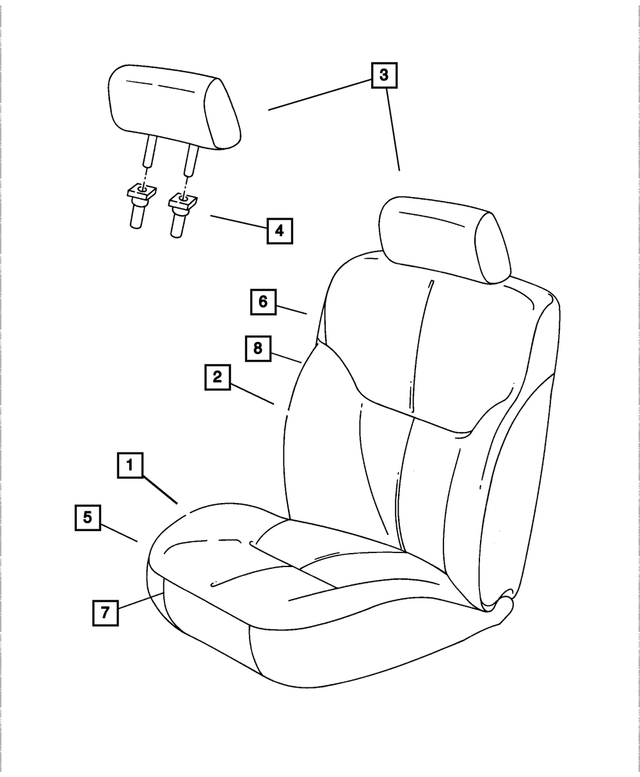 3
4
6
8
2
1
5
7