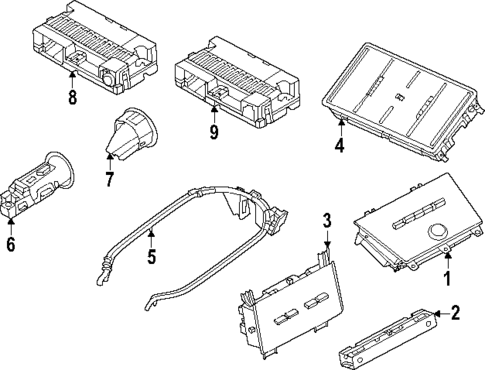 8
9
4
7
6
5
3
1
2