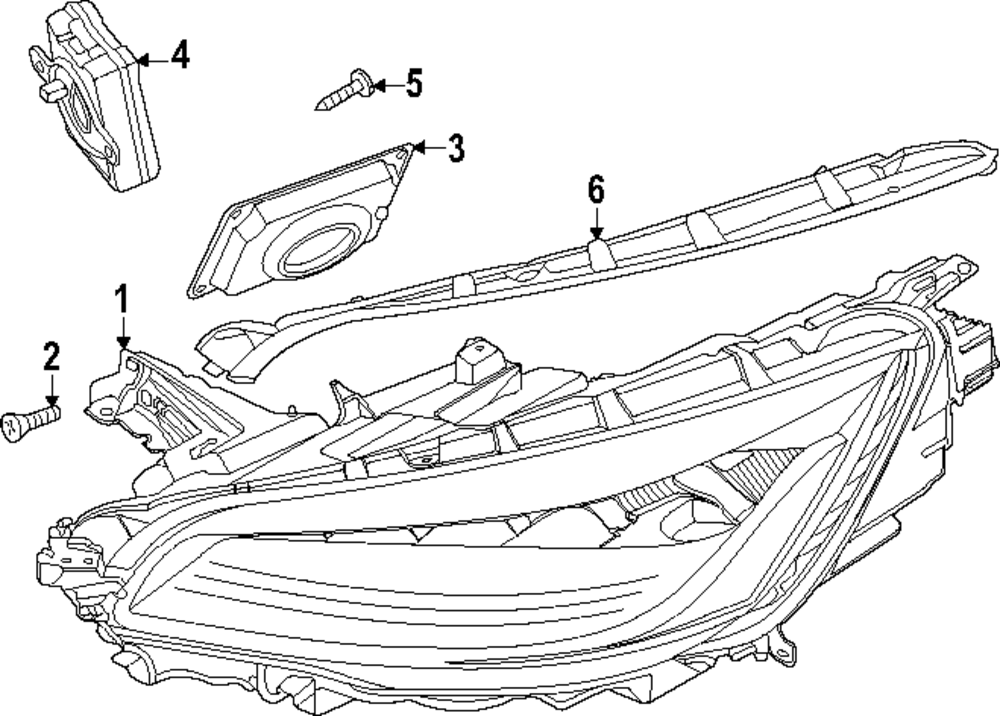 4
5
3
6
1
2