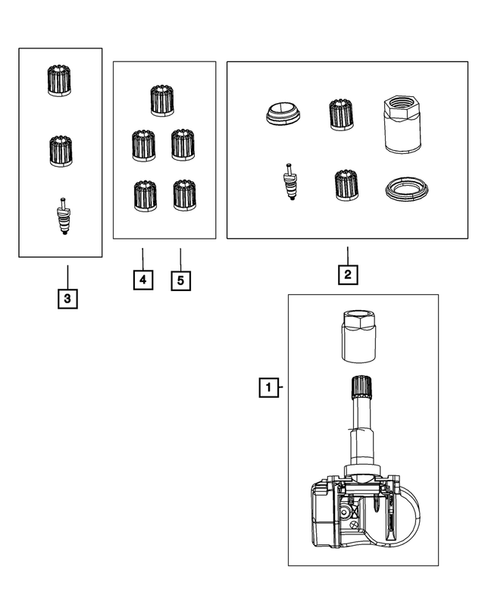 3

4

5

2

1