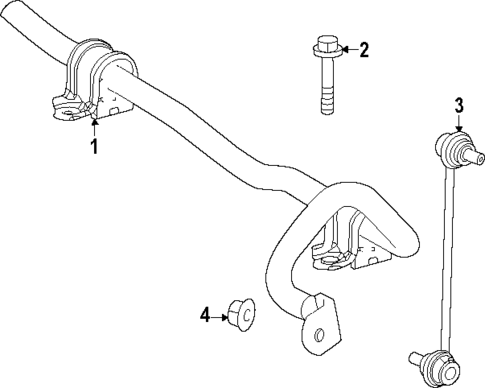 2
3
1
4