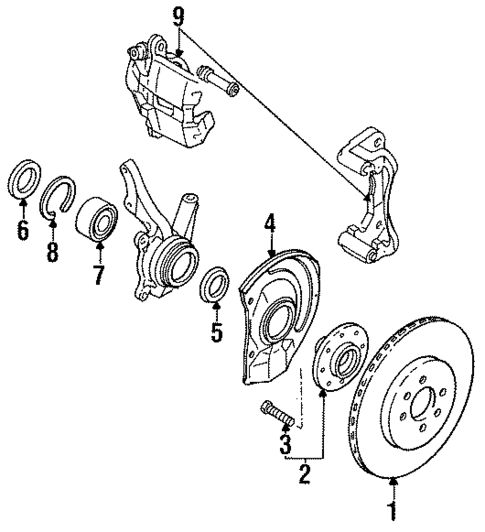 9
6
8
7
4
5
3
2
1