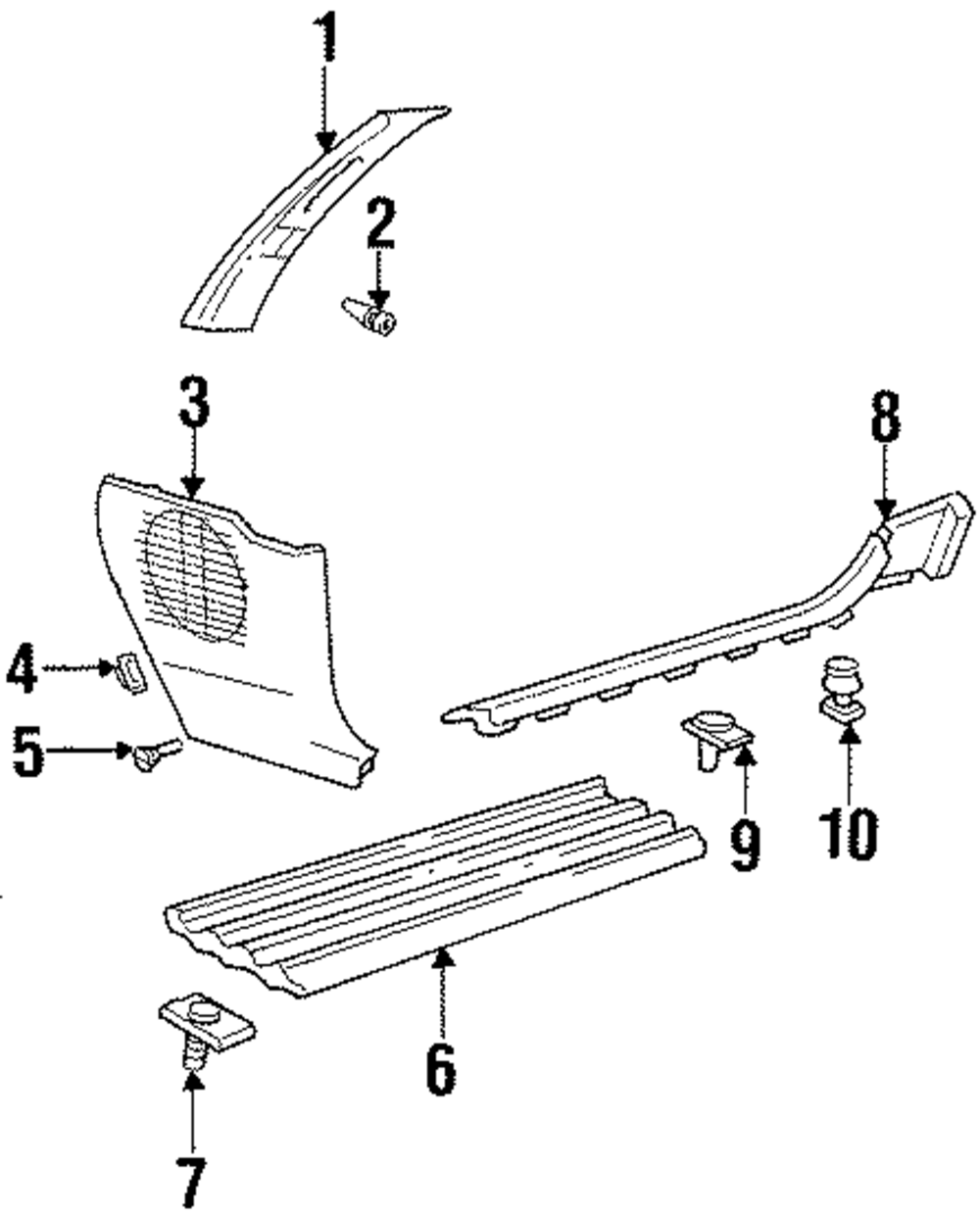 1
2
3
8
4
5
9
10
6
7