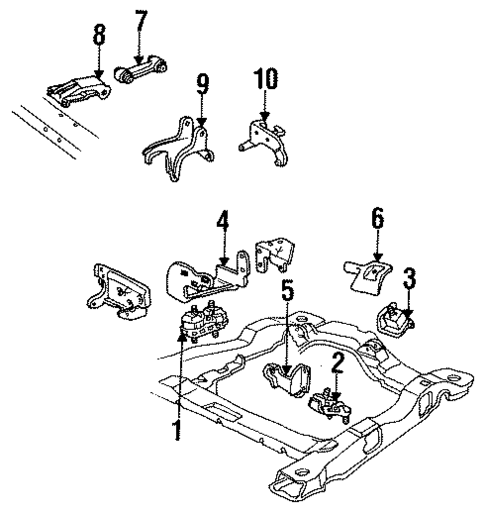 8
7
9
10
4
6
3
5
2
1