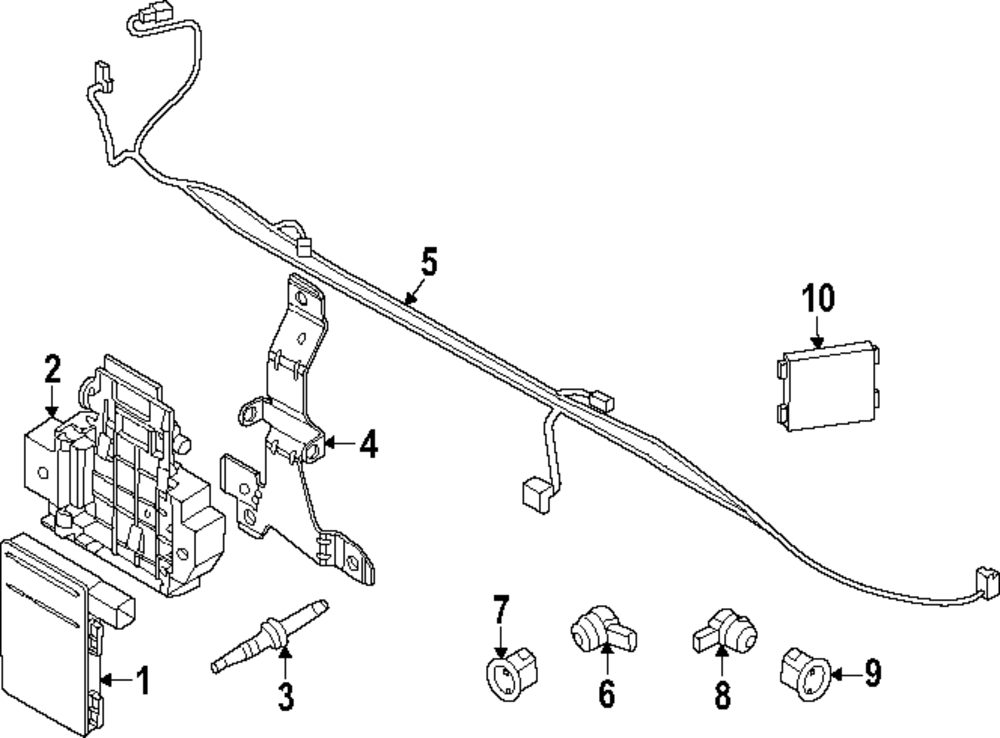 5
10
2
4
7
6
8
9
1
3