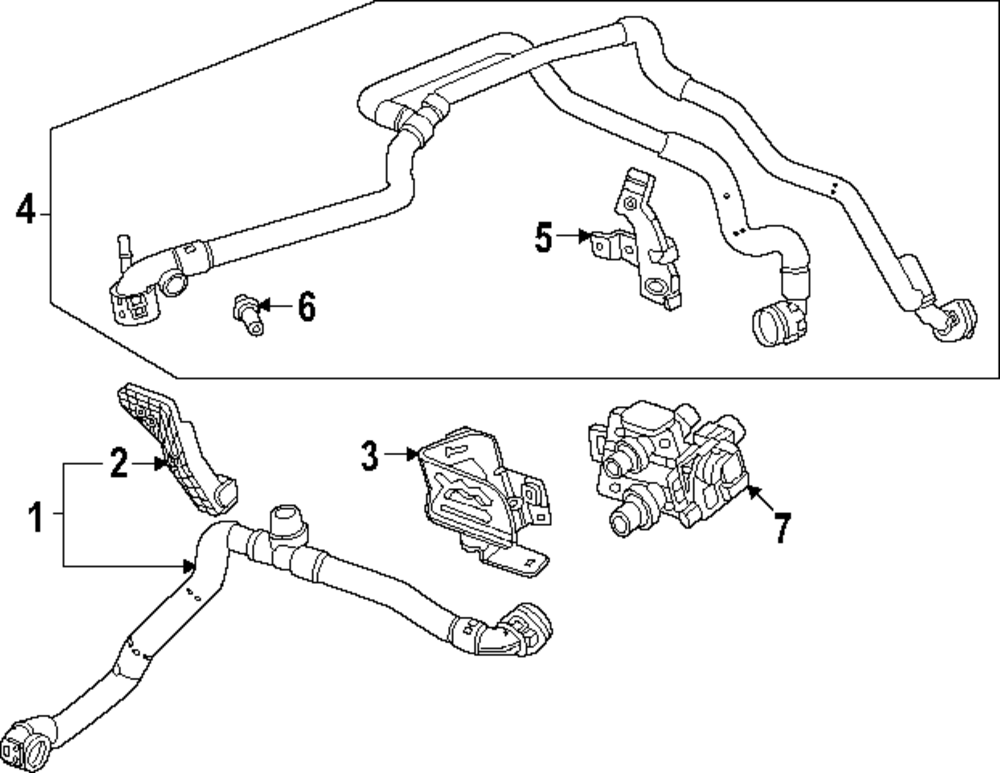 4
5
6
2
1
3
7