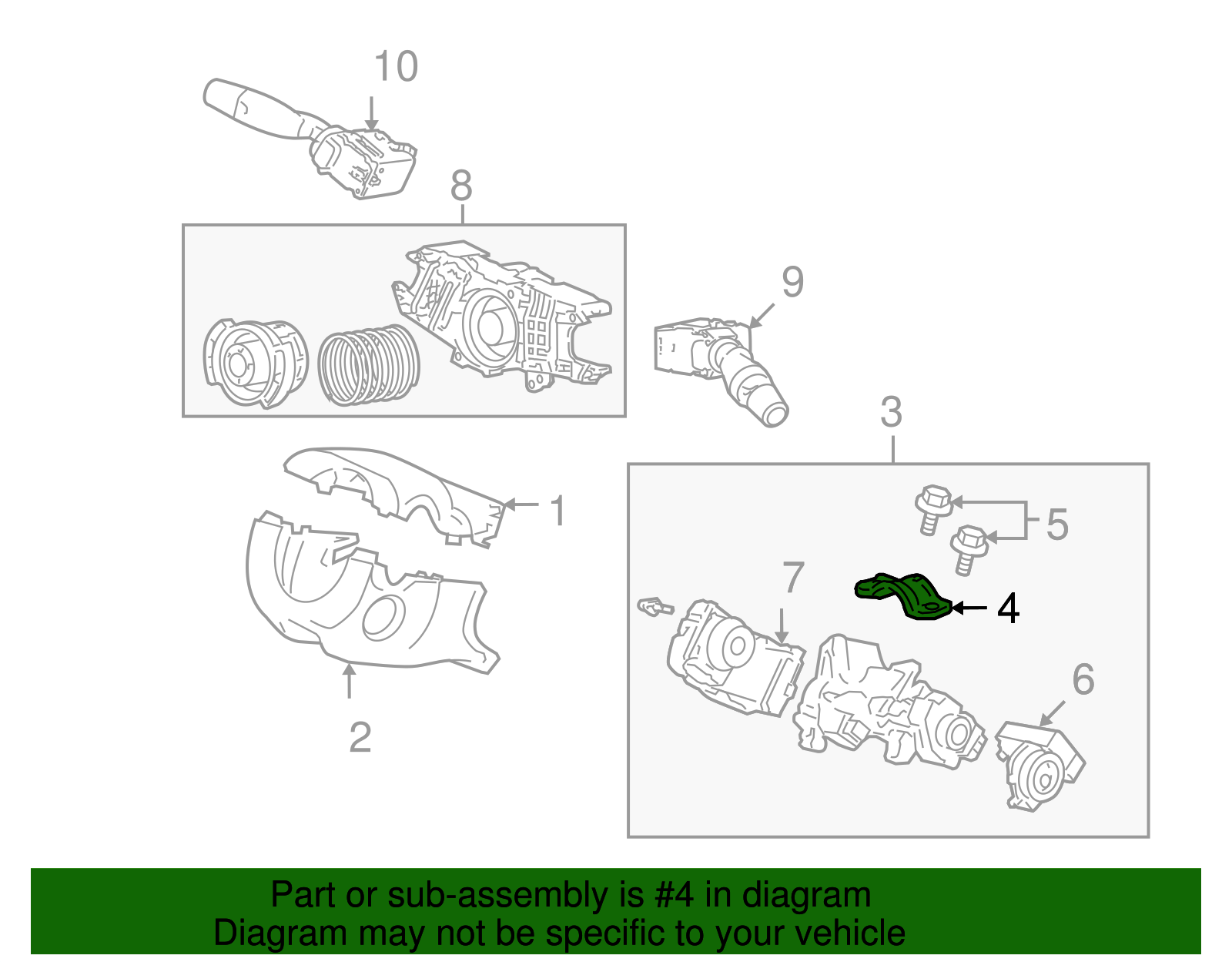 10

8

9

3

1

5

7

4

6

2

Part or sub-assembly is #4 in diagram
Diagram may not be specific to your vehicle