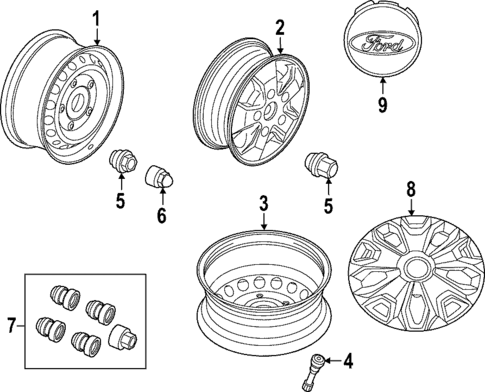 1
2
Ford
9
5
6
5
3
8
7
4