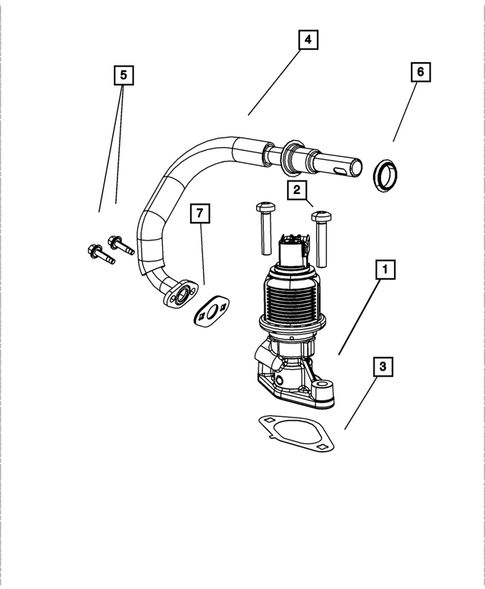 4
5
6
2
7
1
3