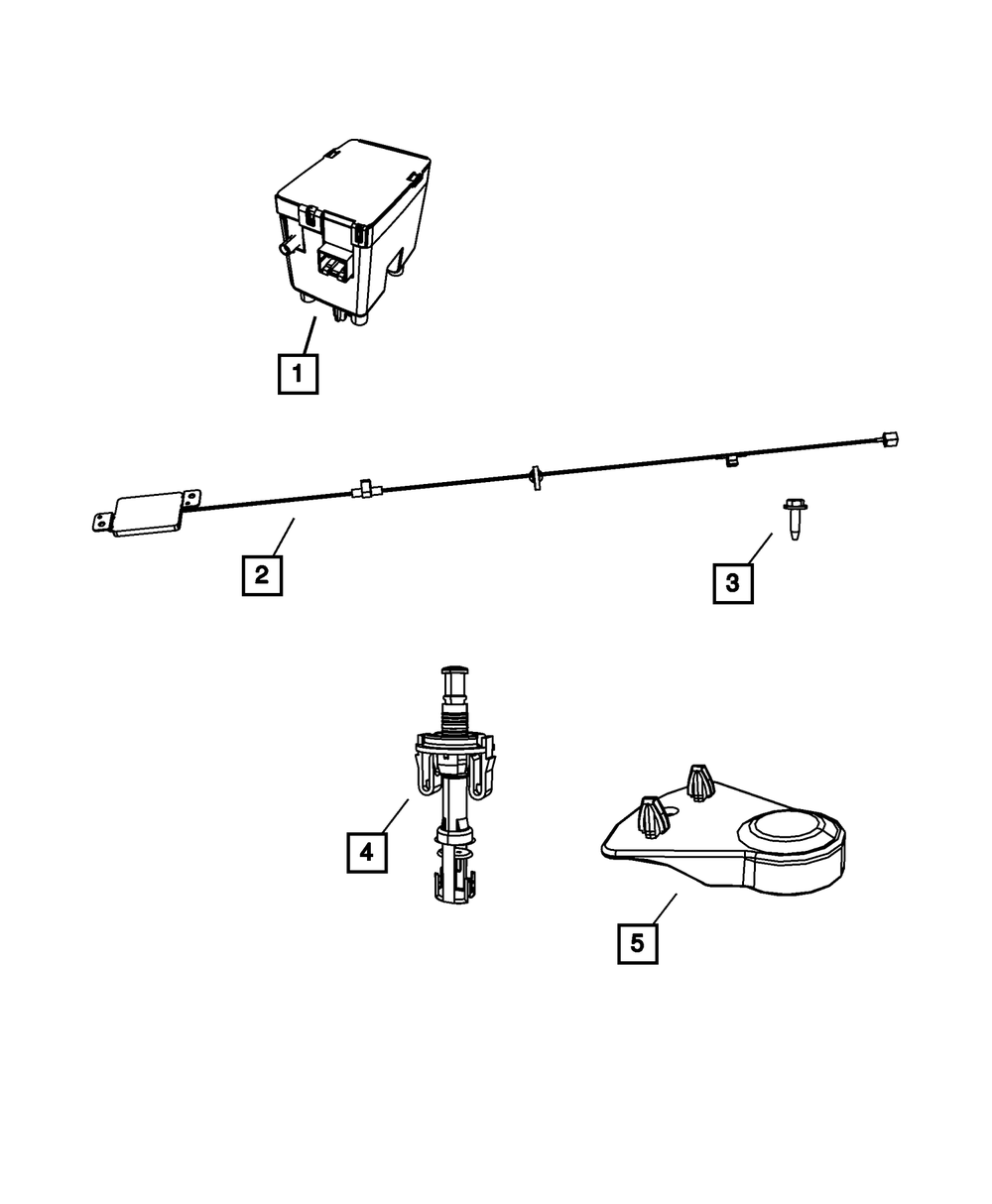 1

2

3

4

5