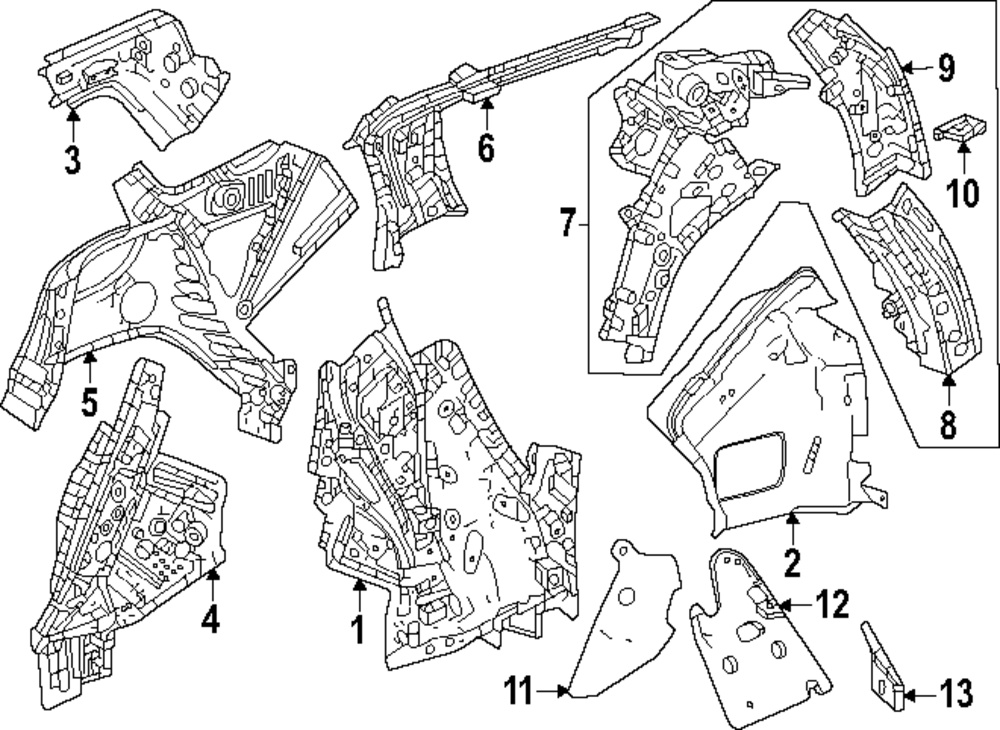 3
6
9
10
7
5
8
4
1
2
12
11
13