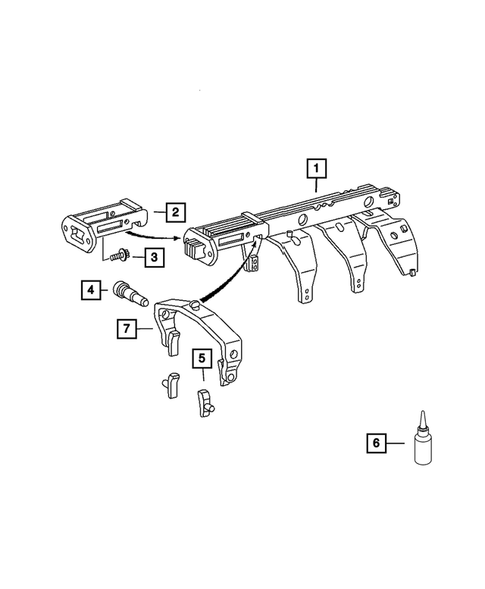 1
2
3
4
7
5
6