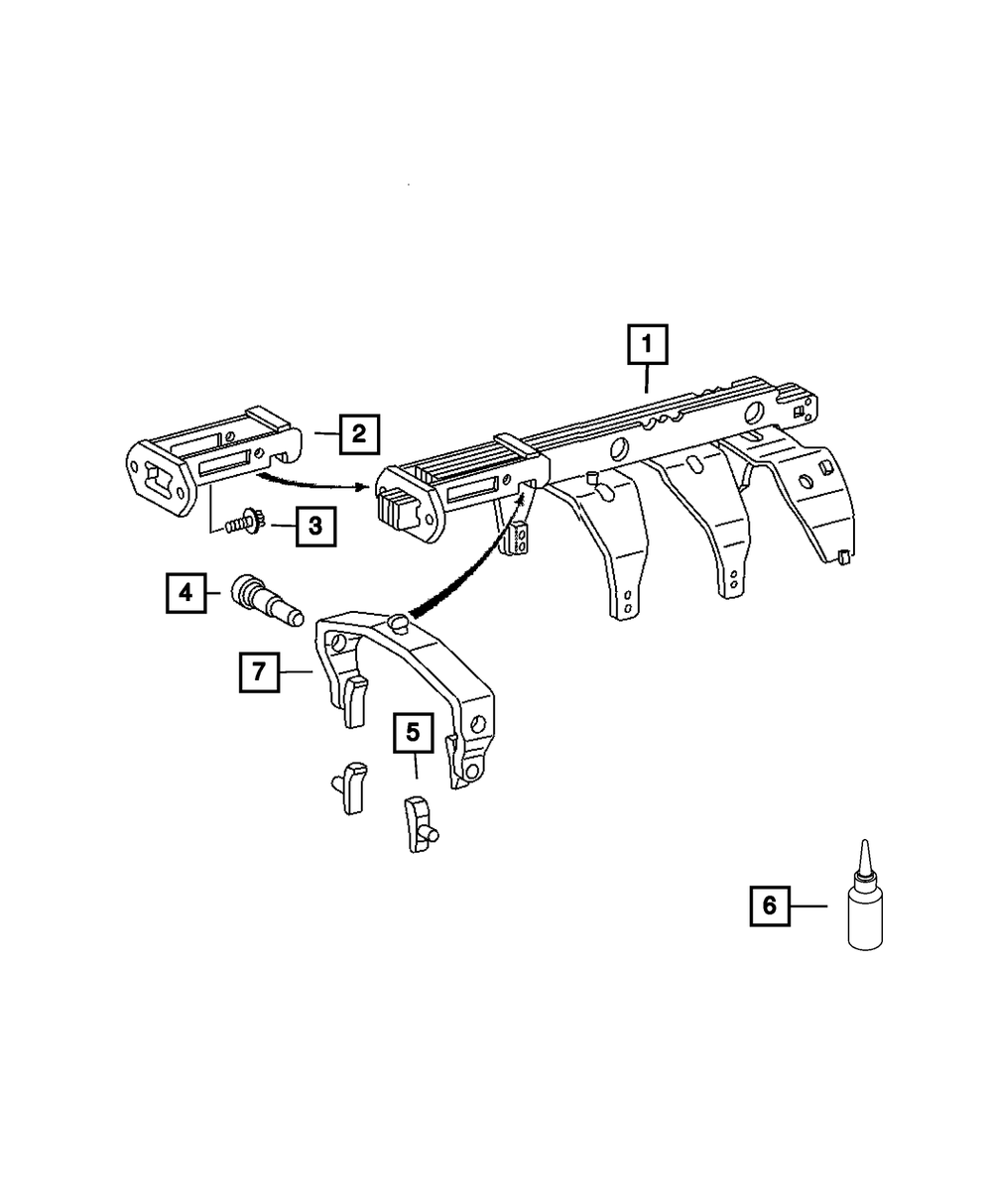 1
2
3
4
7
5
6