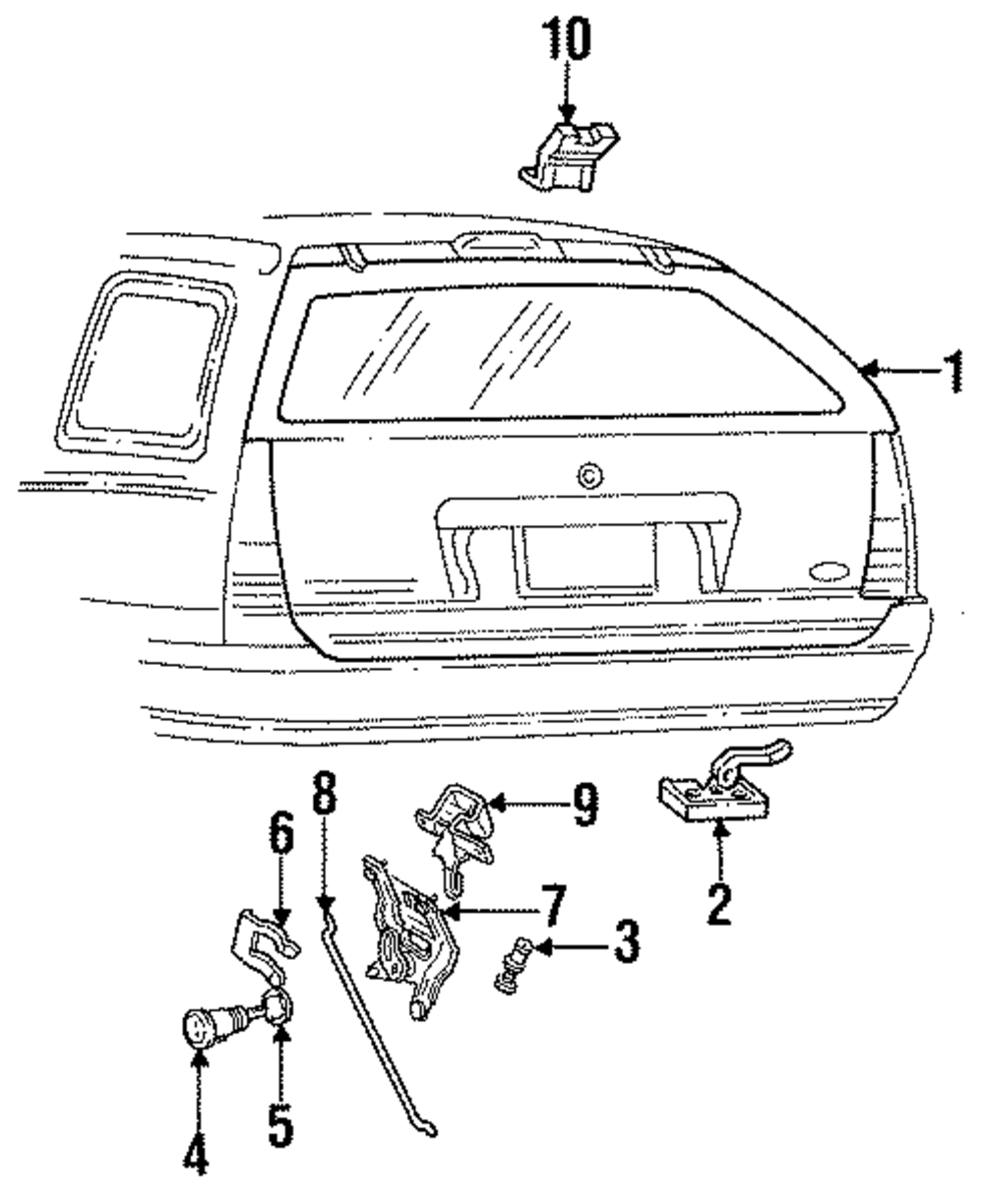 10
1
8
9
6
7
2
3
5
4