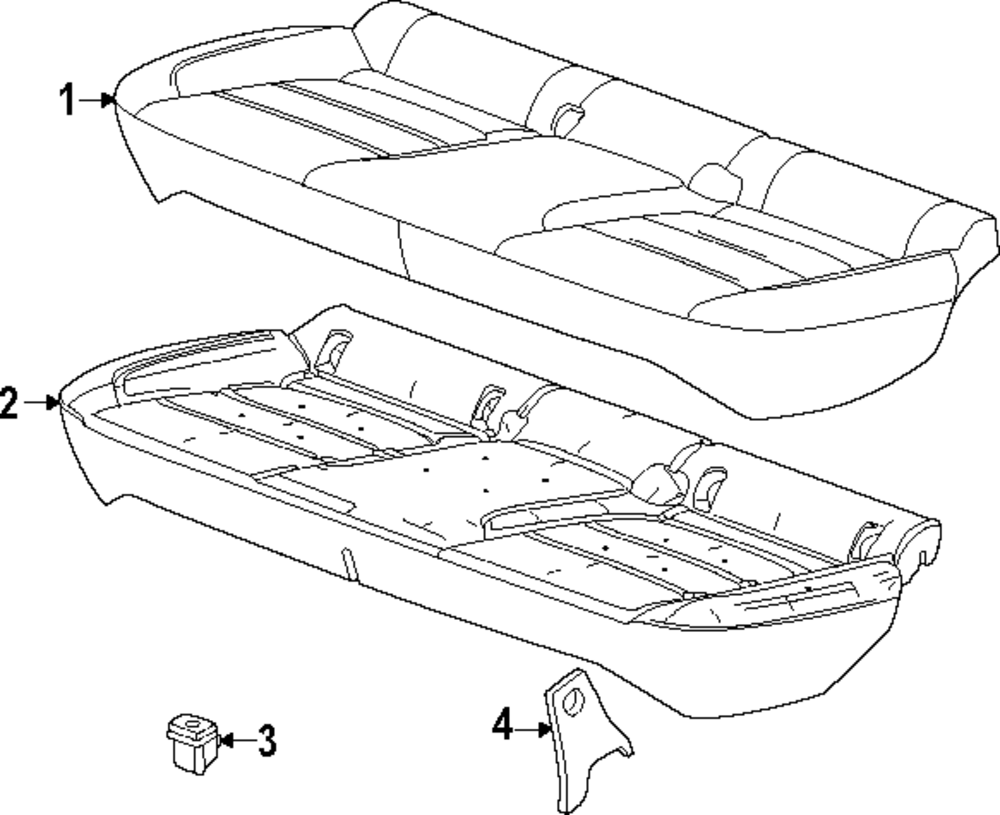 1
2
3
4