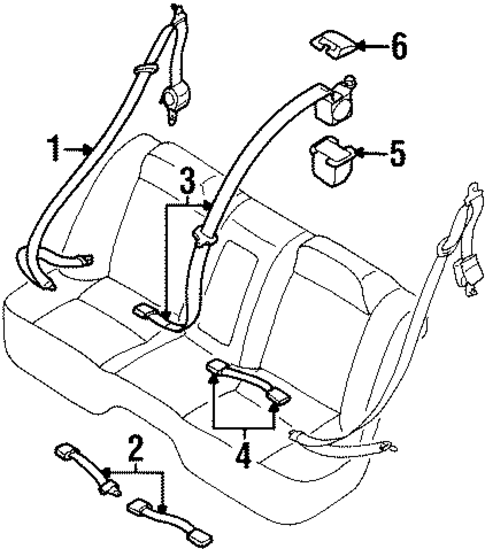 6
1
5
3
4
2