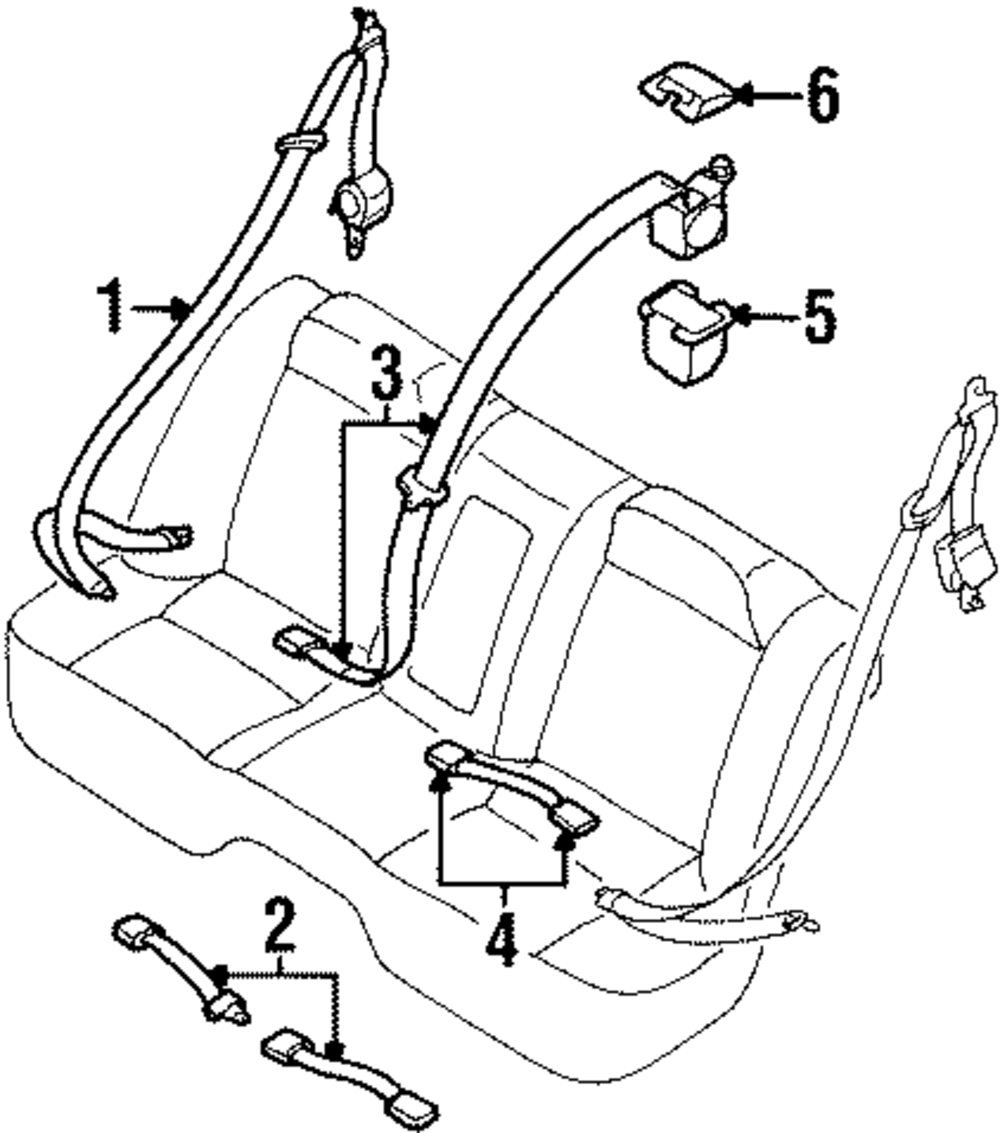 6
1
5
3
4
2