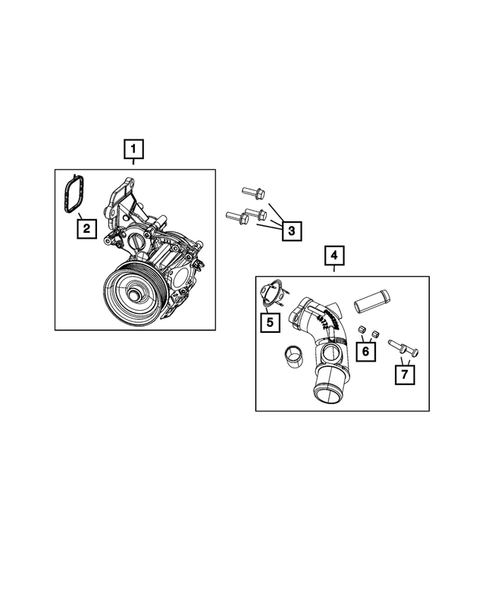 1
2
3
4
5
6
7