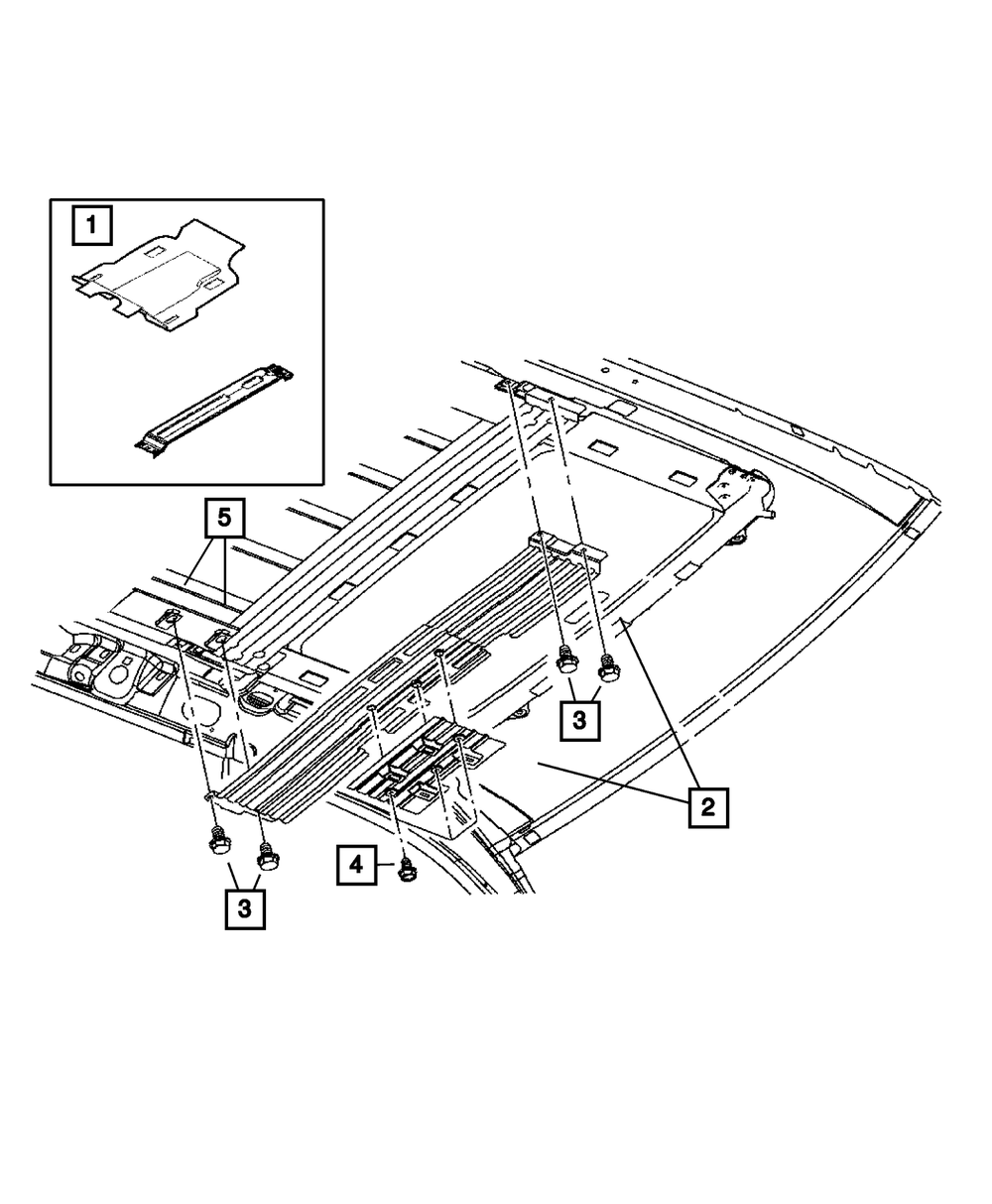 1
5
3
2
4
3